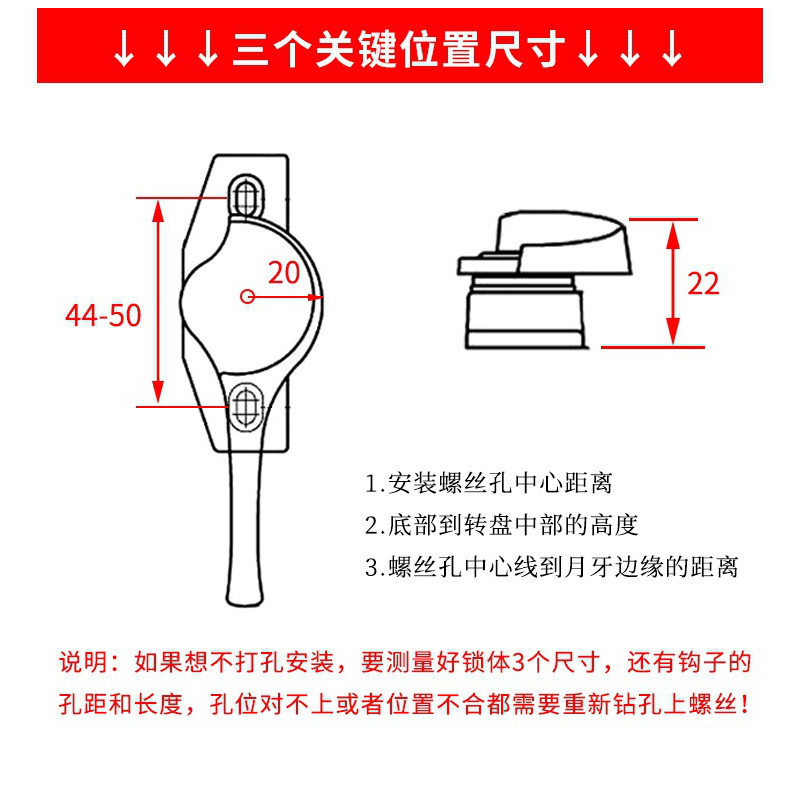 ↓↓↓三个关键位置尺寸↓↓↓

44-50

20

22

1.安装螺丝孔中心距离
2.底部到转盘中部的高度
3.螺丝孔中心线到月牙边缘的距离

说明：如果想不打孔安装，要测量好锁体3个尺寸，还有钩子的孔距和长度，孔位对不上或者位置不合都需要重新钻孔上螺丝！