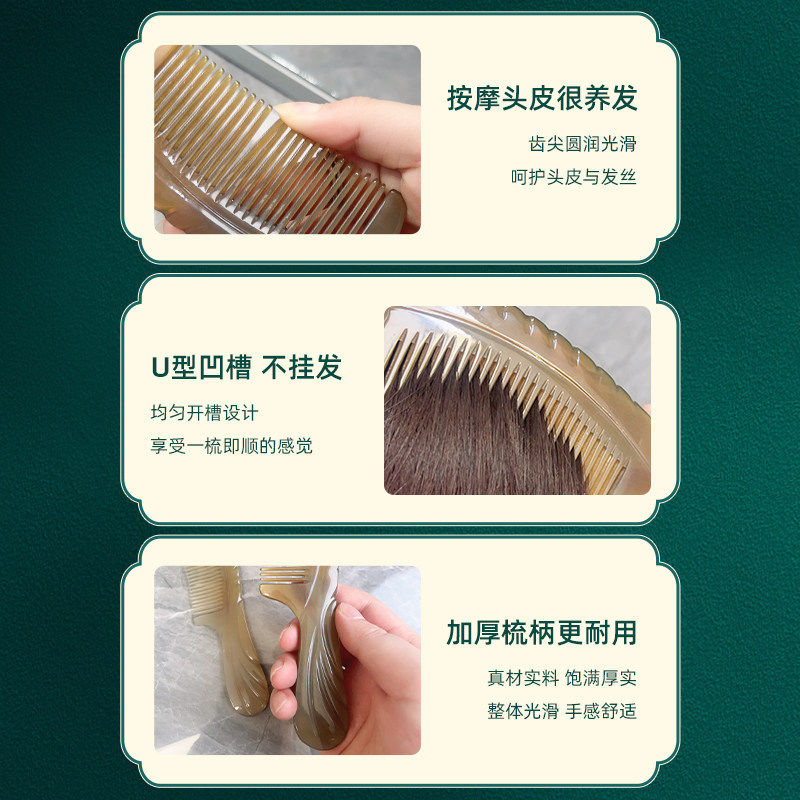 按摩头皮很养发

齿尖圆润光滑
呵护头皮与发丝

U型凹槽 不挂发

均匀开槽设计
享受一梳即顺的感觉

加厚梳柄更耐用

真材实料 饱满厚实
整体光滑 手感舒适