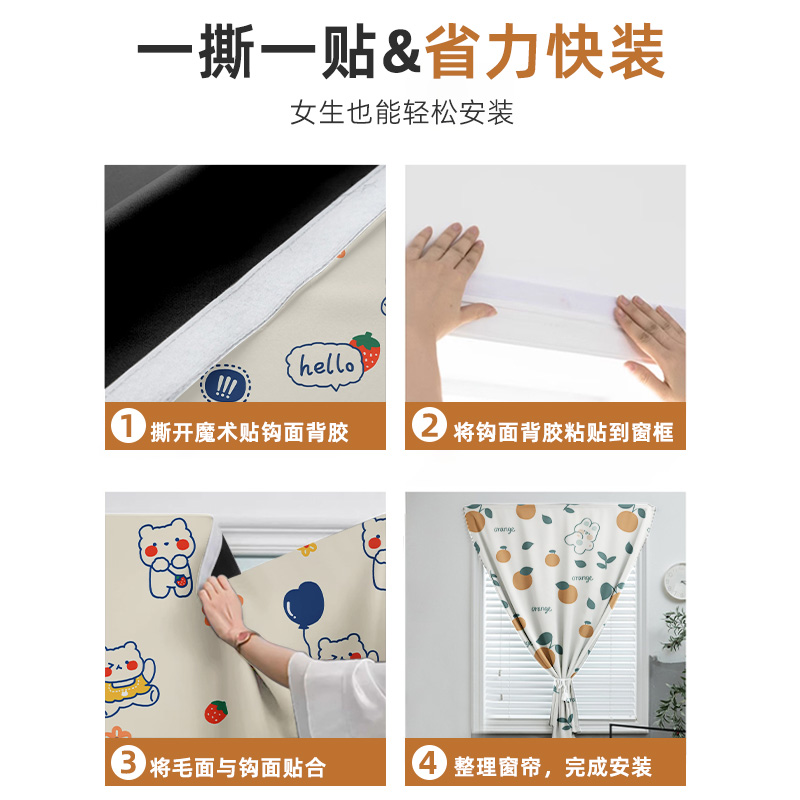 一撕一贴&省力快装

女生也能轻松安装

hello

!!!

1 撕开魔术贴钩面背胶

2 将钩面背胶粘贴到窗框

3 将毛面与钩面贴合

orange

orange

orange

4 整理窗帘，完成安装