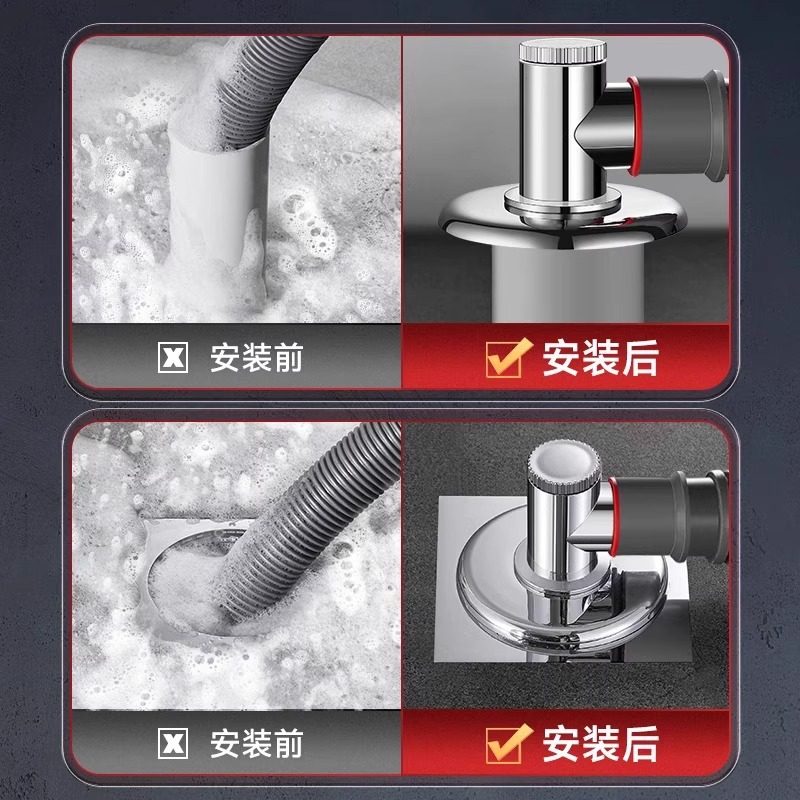 安装前

安装后

安装前

安装后