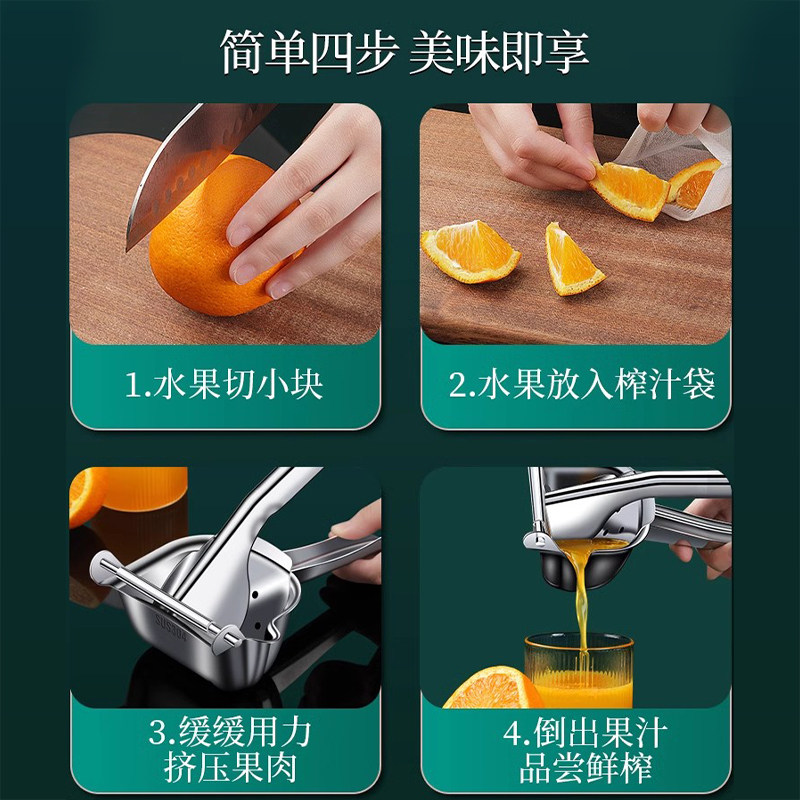 简单四步 美味即享

1.水果切小块

2.水果放入榨汁袋

SUS304

3.缓缓用力
挤压果肉

4.倒出果汁
品尝鲜榨