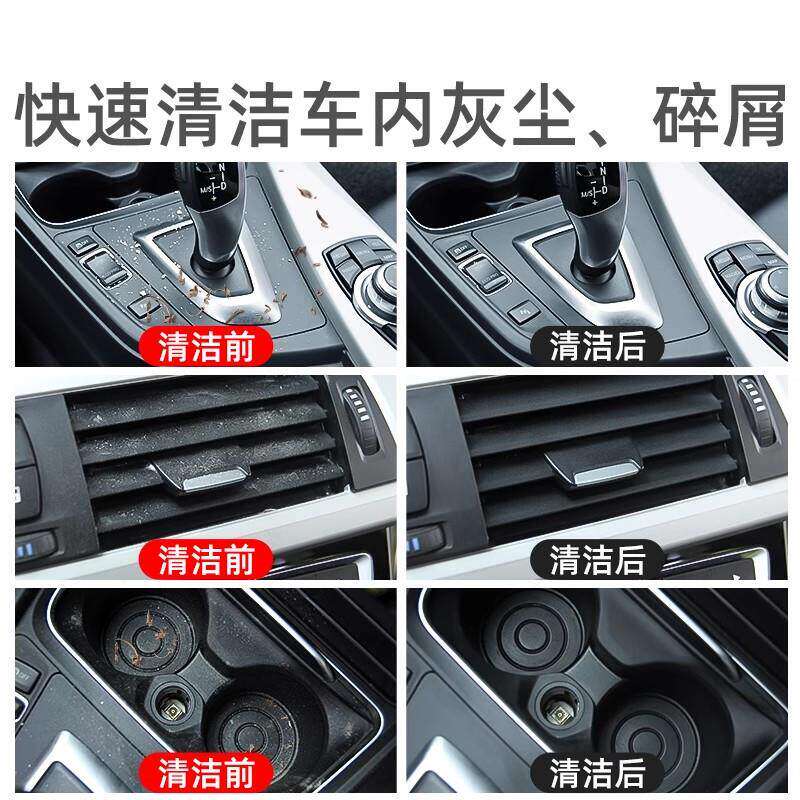 快速清洁车内灰尘、碎屑

清洁前

清洁后

清洁前

清洁后

清洁前

清洁后