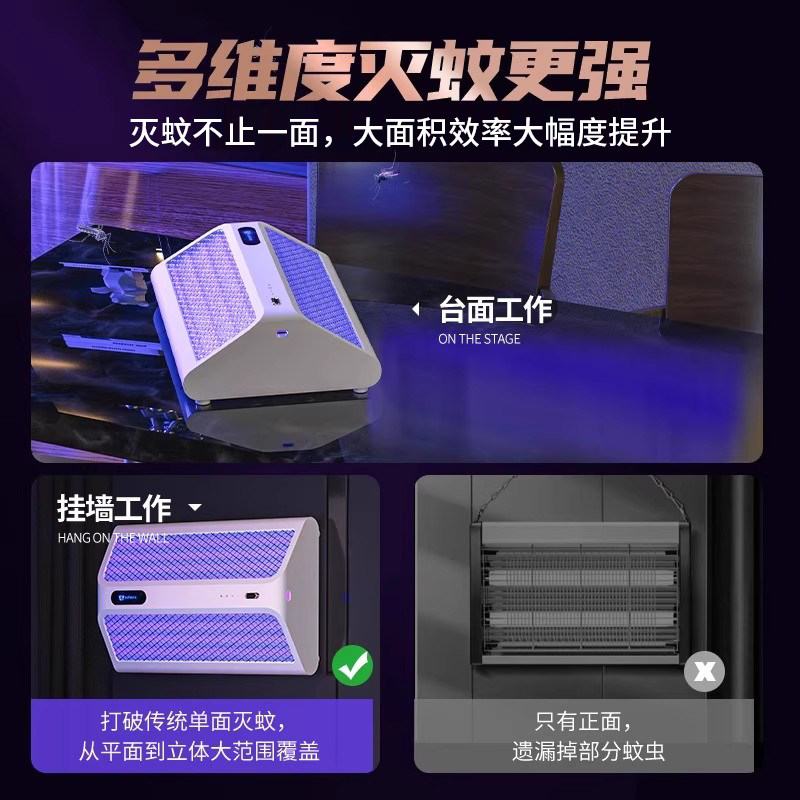 多维度灭蚊更强

灭蚊不止一面，大面积效率大幅度提升

台面工作
ON THE STAGE

挂墙工作
HANG ON THE WALL

打破传统单面灭蚊，
从平面到立体大范围覆盖

只有正面，
遗漏掉部分蚊虫