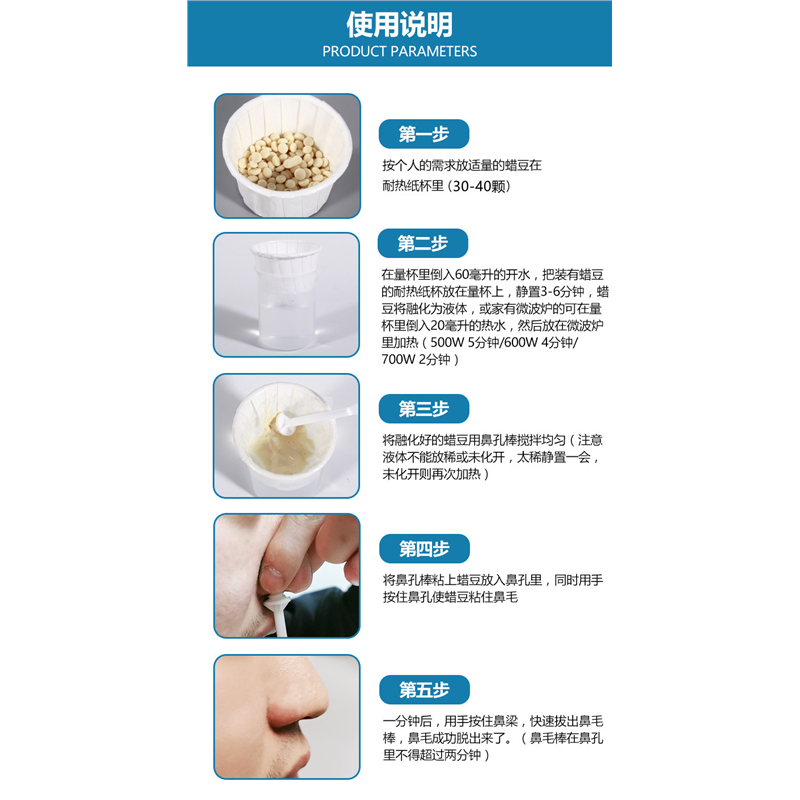 使用说明
PRODUCT PARAMETERS

第一步
按个人的需求放适量的蜡豆在耐热纸杯里（30-40颗）

第二步
在量杯里倒入60毫升的开水，把装有蜡豆的耐热纸杯放在量杯上，静置3-6分钟，蜡豆将融化为液体，或家有微波炉的可在量杯里倒入20毫升的热水，然后放在微波炉里加热（500W 5分钟/600W 4分钟/700W 2分钟）

第三步
将融化好的蜡豆用鼻孔棒搅拌均匀（注意液体不能放稀或未化开，太稀静置一会，未化开则再次加热）

第四步
将鼻孔棒粘上蜡豆放入鼻孔里，同时用手按住鼻孔使蜡豆粘住鼻毛

第五步
一分钟后，用手按住鼻梁，快速拔出鼻毛棒，鼻毛成功脱出来了。（鼻毛棒在鼻孔里不得超过两分钟）