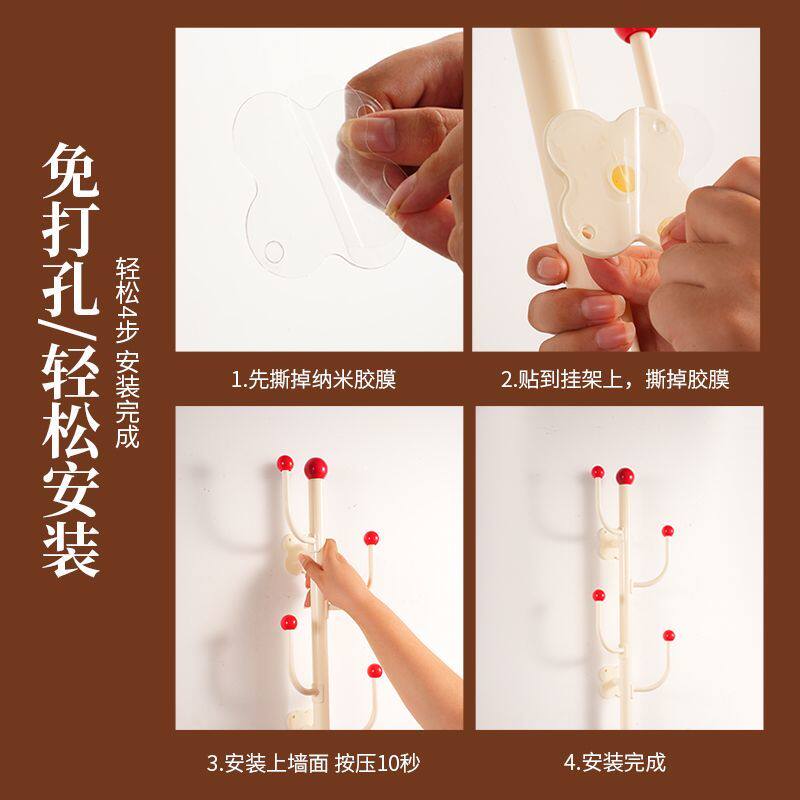 免打孔/轻松安装

轻松4步 安装完成

1.先撕掉纳米胶膜

2.贴到挂架上，撕掉胶膜

3.安装上墙面 按压10秒

4.安装完成