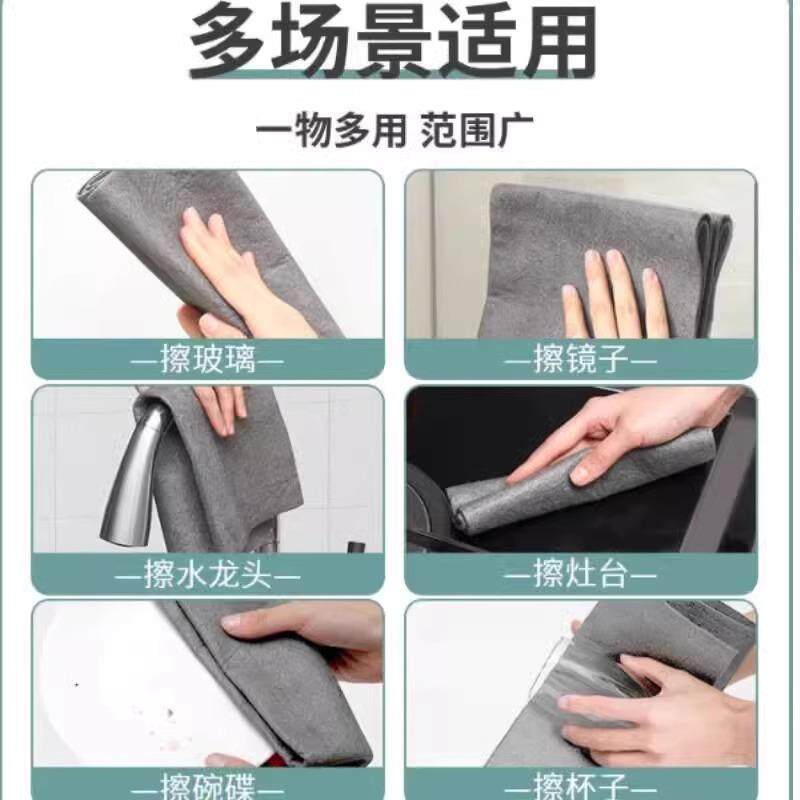 多场景适用

一物多用 范围广

—擦玻璃—

—擦镜子—

—擦水龙头—

—擦灶台—

—擦碗碟—

—擦杯子—