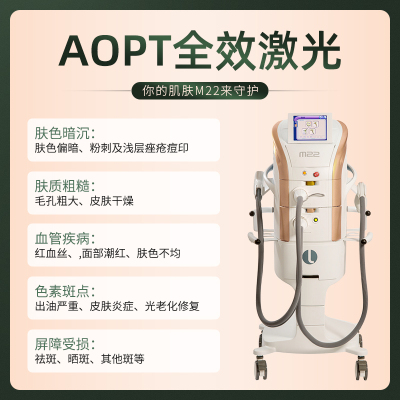 AOPT全效激光

你的肌肤M22来守护

肤色暗沉:
肤色偏暗、粉刺及浅层痤疮痘印

肤质粗糙:
毛孔粗大、皮肤干燥

血管疾病:
红血丝、,面部潮红、肤色不均

色素斑点:
出油严重、皮肤炎症、光老化修复

屏障受损:
祛斑、晒斑、其他斑等

M22