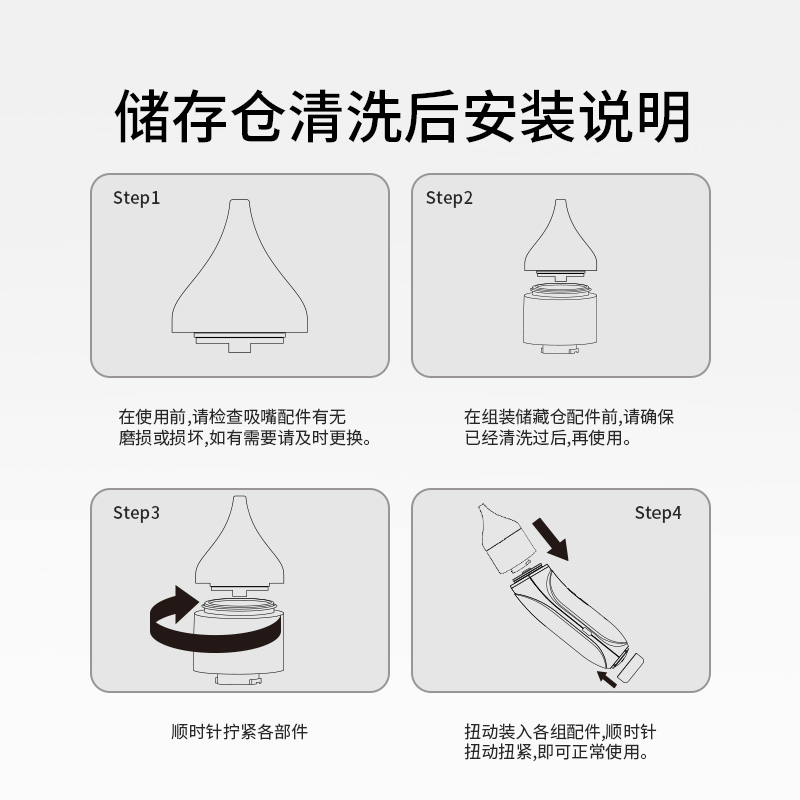 储存仓清洗后安装说明

Step1

在使用前,请检查吸嘴配件有无磨损或损坏,如有需要请及时更换。

Step2

在组装储藏仓配件前,请确保已经清洗过后,再使用。

Step3

顺时针拧紧各部件

Step4

扭动装入各组配件,顺时针扭动扭紧,即可正常使用。