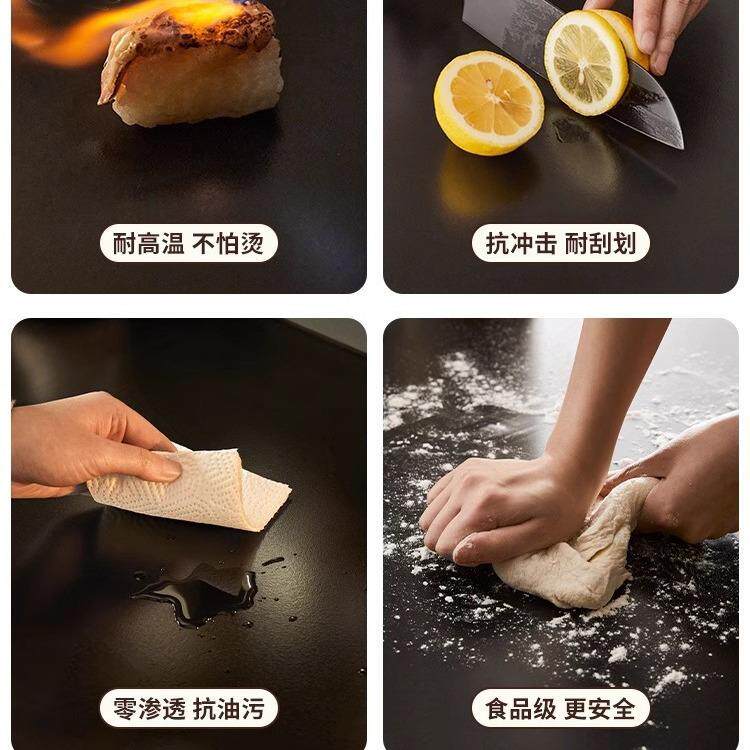 耐高温 不怕烫

抗冲击 耐刮划

零渗透 抗油污

食品级 更安全