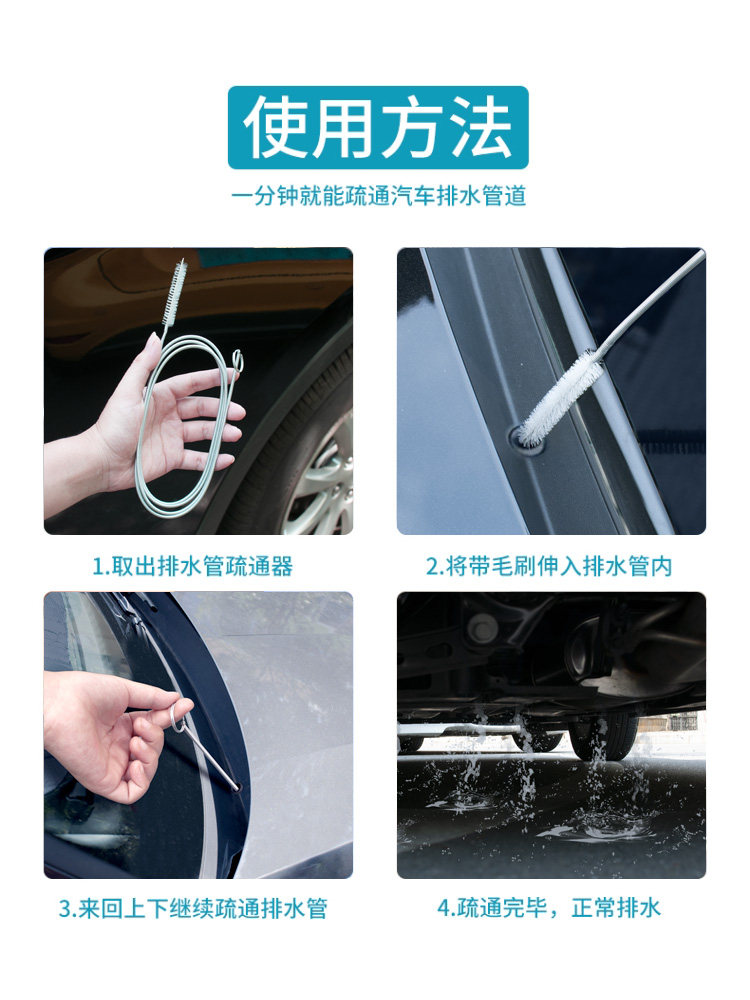 使用方法

一分钟就能疏通汽车排水管道

1.取出排水管疏通器

2.将带毛刷伸入排水管内

3.来回上下继续疏通排水管

4.疏通完毕，正常排水