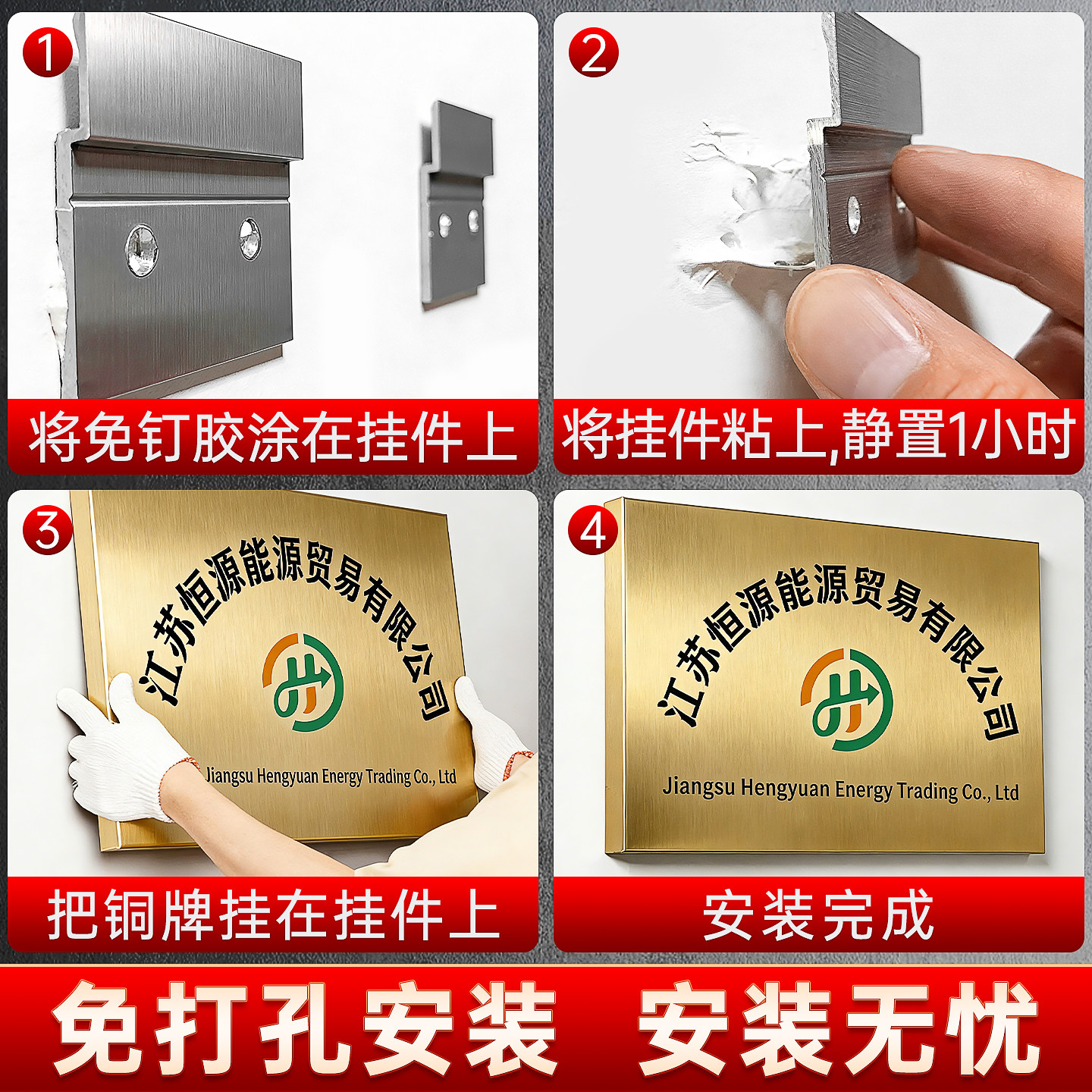 1
将免钉胶涂在挂件上

2
将挂件粘上,静置1小时

3
江苏恒源能源贸易有限公司
Jiangsu Hengyuan Energy Trading Co., Ltd
把铜牌挂在挂件上

4
江苏恒源能源贸易有限公司
Jiangsu Hengyuan Energy Trading Co., Ltd
安装完成

免打孔安装 安装无忧