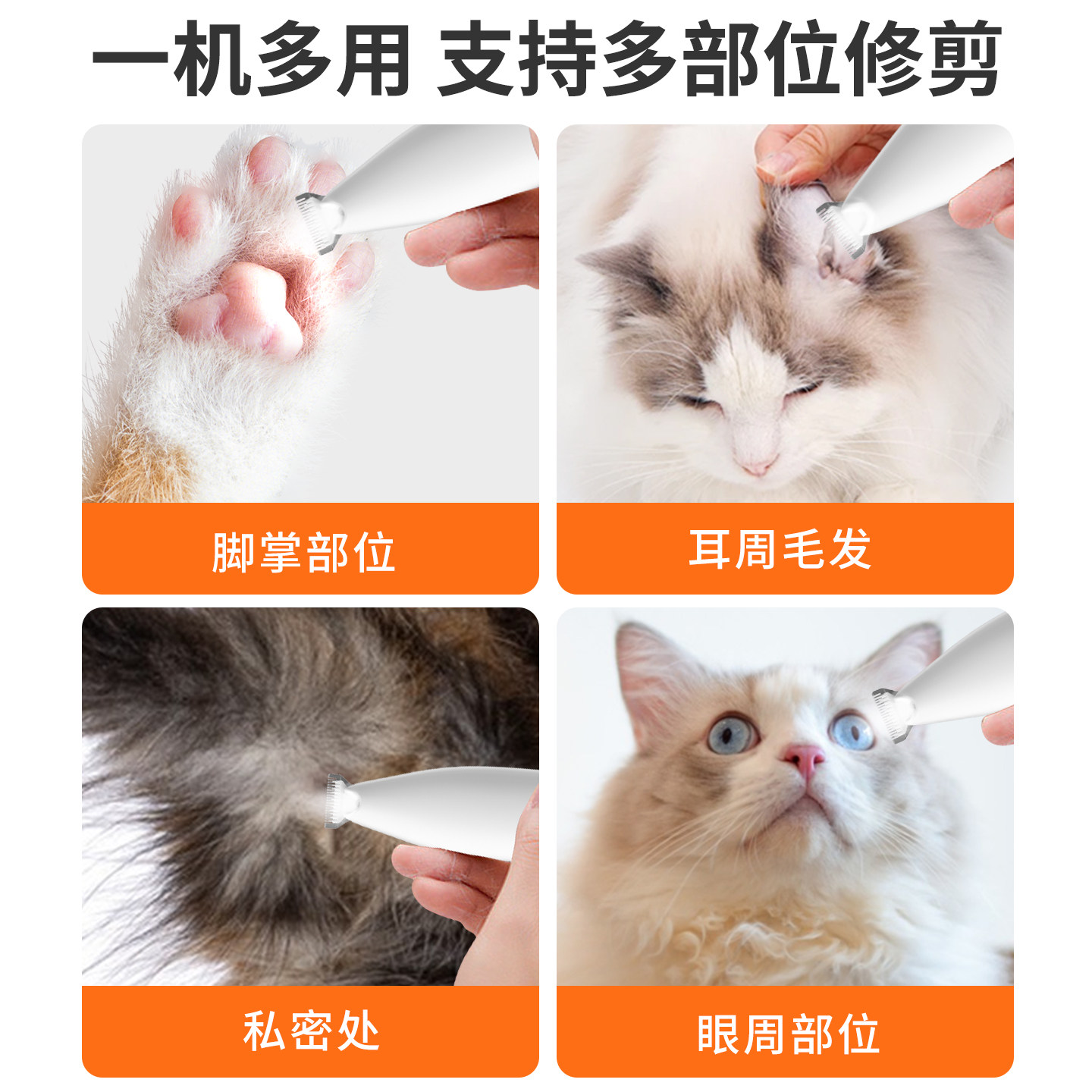 一机多用 支持多部位修剪

脚掌部位

耳周毛发

私密处

眼周部位