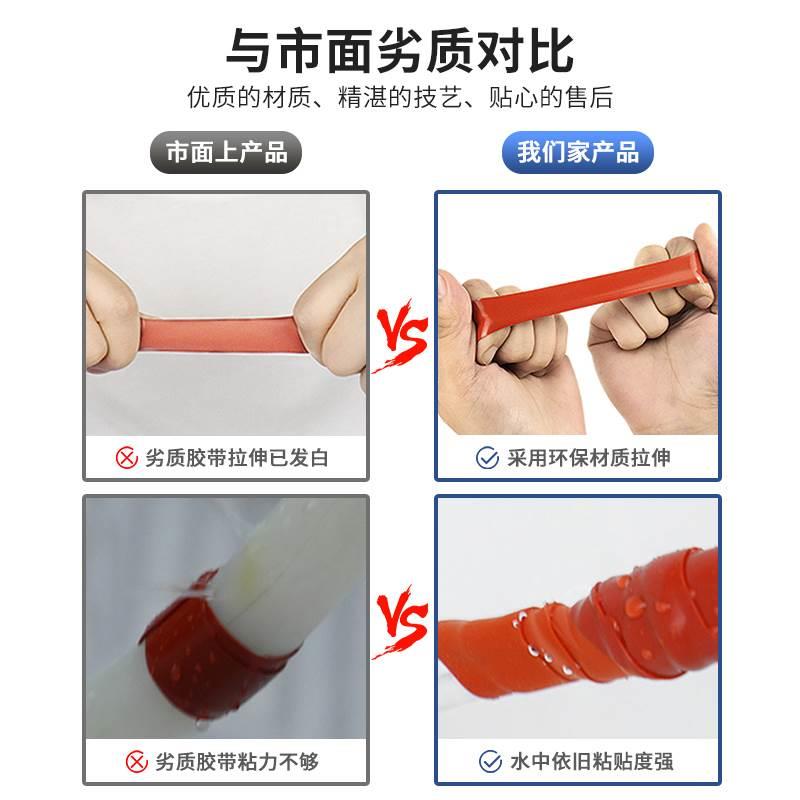 与市面劣质对比

优质的材质、精湛的技艺、贴心的售后

市面上产品

我们家产品

VS

劣质胶带拉伸已发白

采用环保材质拉伸

VS

劣质胶带粘力不够

水中依旧粘贴度强