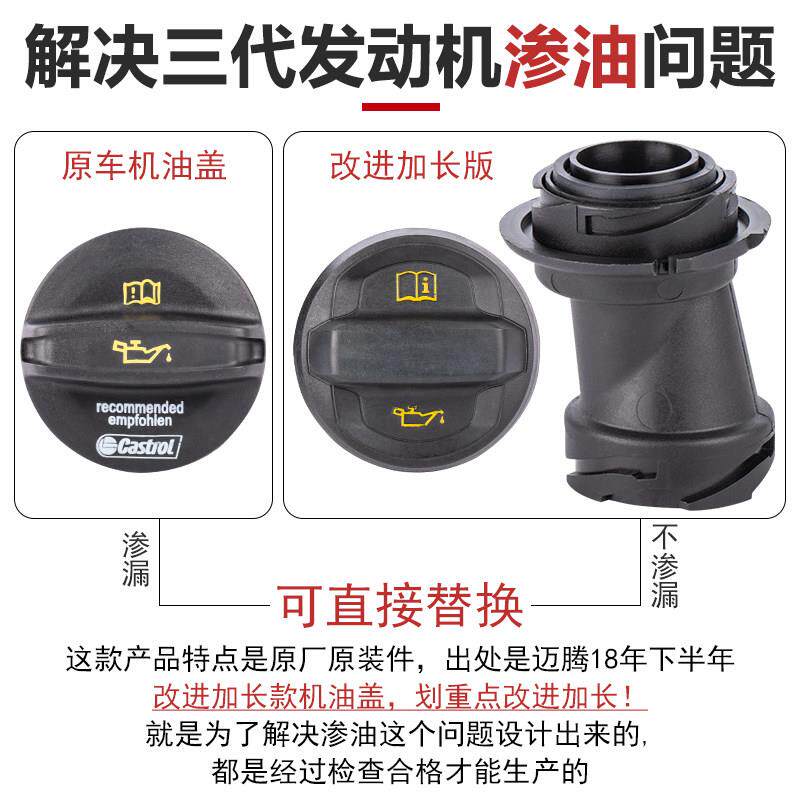 解决三代发动机渗油问题

原车机油盖

recommended
empfohlen
Castrol

改进加长版

渗漏

不渗漏

可直接替换

这款产品特点是原厂原装件，出处是迈腾18年下半年
改进加长款机油盖，划重点改进加长！
就是为了解决渗油这个问题设计出来的，
都是经过检查合格才能生产的