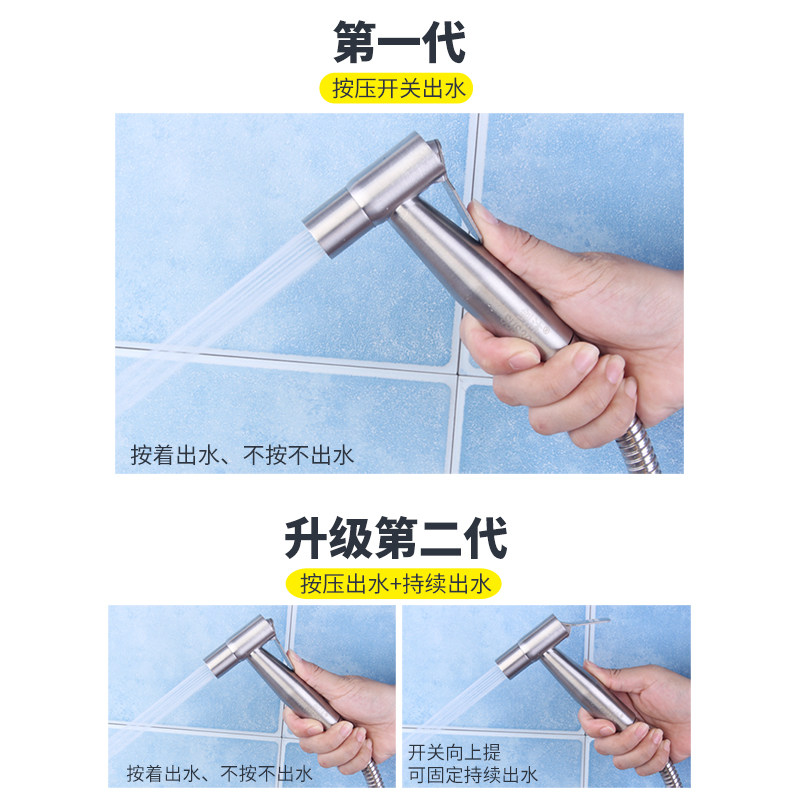 第一代

按压开关出水

按着出水、不按不出水

升级第二代

按压出水+持续出水

按着出水、不按不出水

开关向上提
可固定持续出水