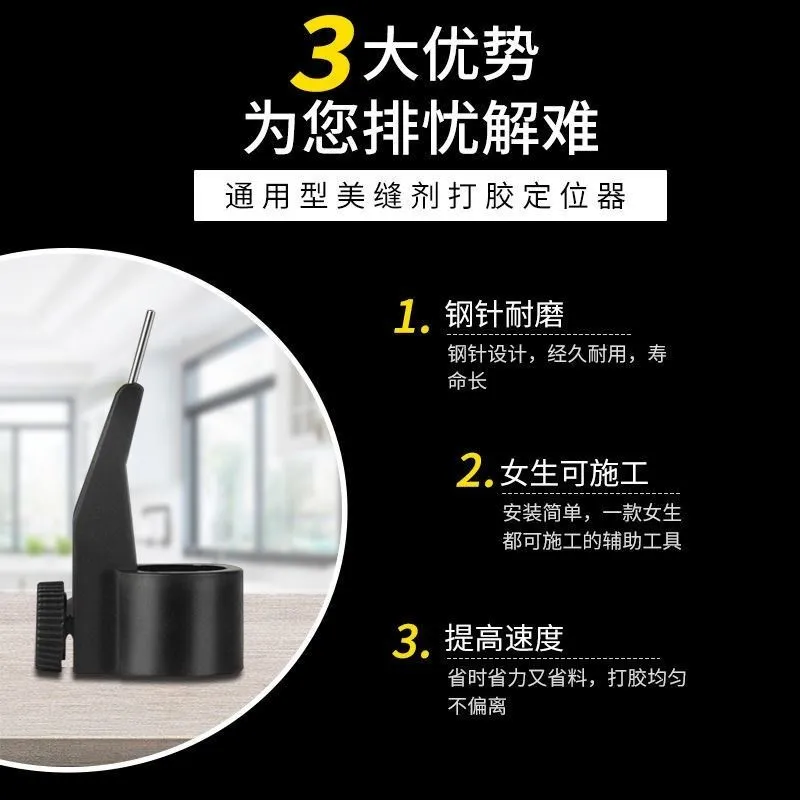 3大优势
为您排忧解难

通用型美缝剂打胶定位器

1. 钢针耐磨
钢针设计，经久耐用，寿命长

2. 女生可施工
安装简单，一款女生都可施工的辅助工具

3. 提高速度
省时省力又省料，打胶均匀不偏离