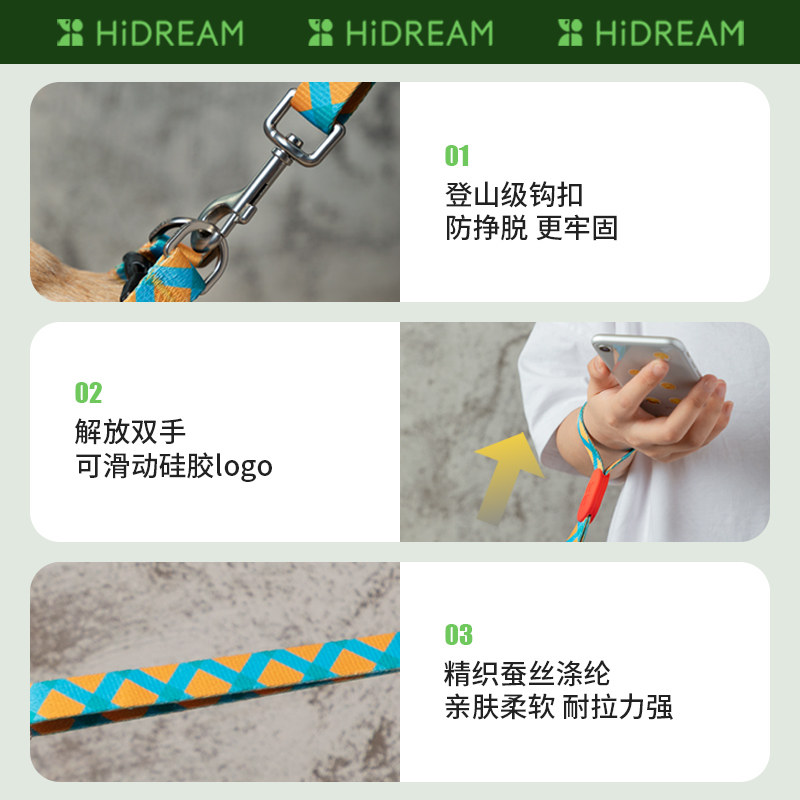 HiDREAM HiDREAM HiDREAM

01
登山级钩扣
防挣脱 更牢固

02
解放双手
可滑动硅胶logo

03
精织蚕丝涤纶
亲肤柔软 耐拉力强