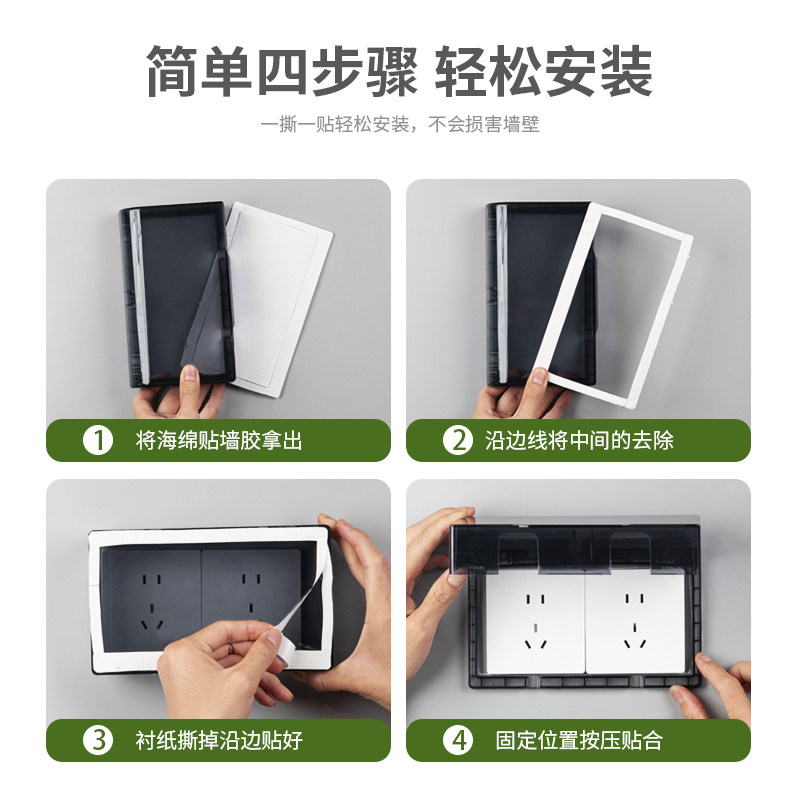 简单四步骤 轻松安装

一撕一贴轻松安装，不会损害墙壁

1 将海绵贴墙胶拿出

2 沿边线将中间的去除

3 衬纸撕掉沿边贴好

4 固定位置按压贴合