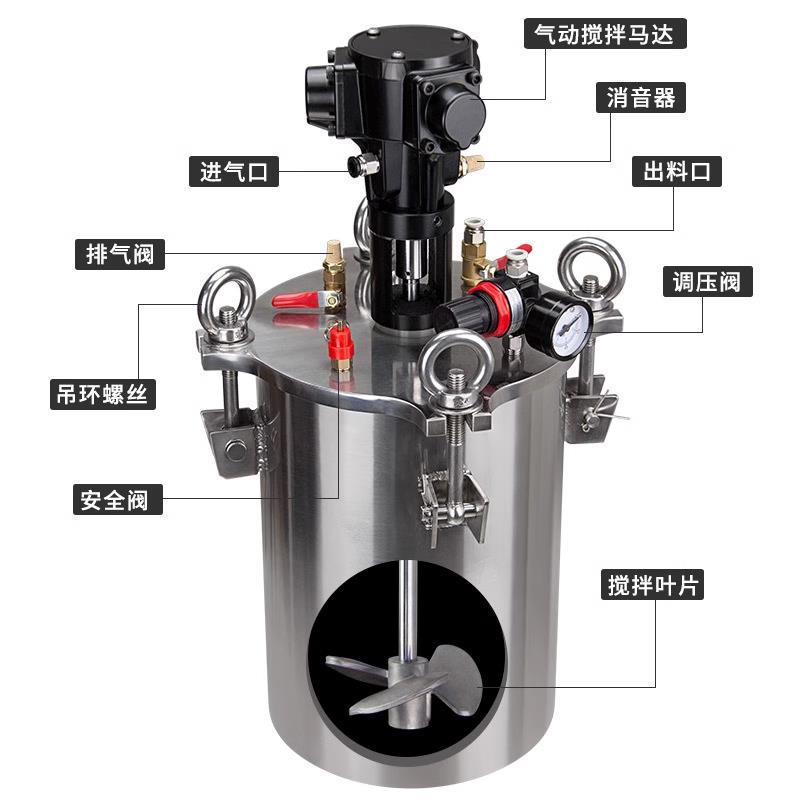 气动搅拌马达
消音器
进气口
出料口
排气阀
调压阀
吊环螺丝
安全阀
搅拌叶片