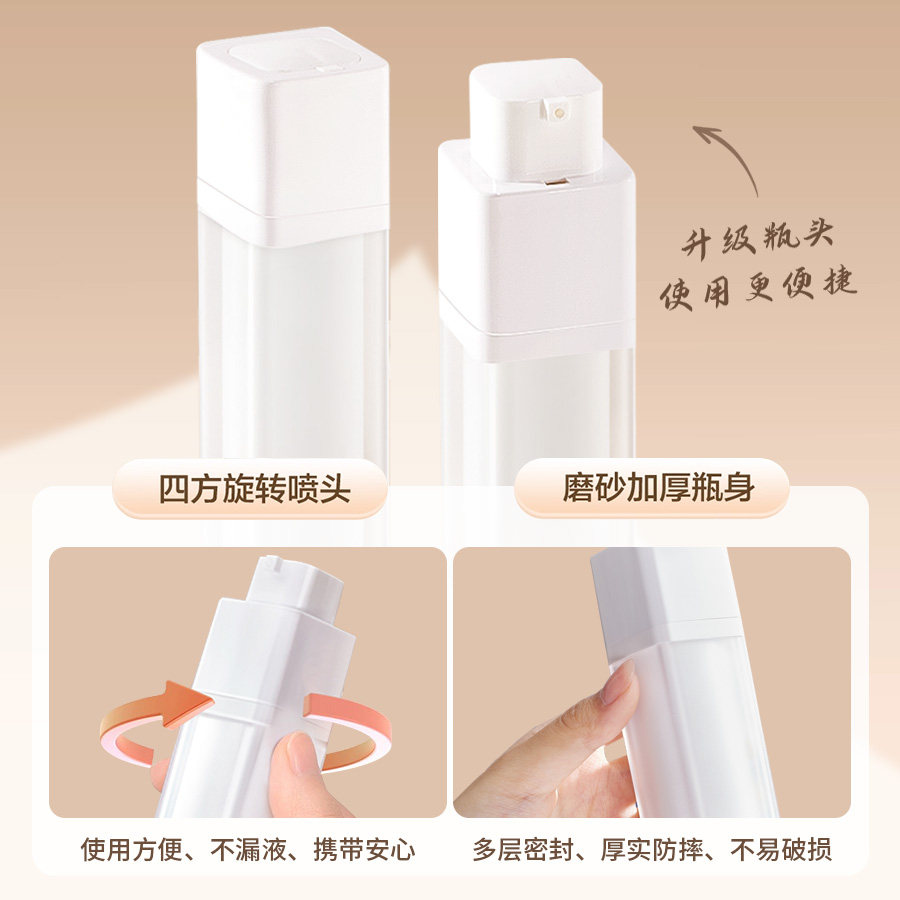 升级瓶头
使用更便捷

四方旋转喷头

磨砂加厚瓶身

使用方便、不漏液、携带安心

多层密封、厚实防摔、不易破损