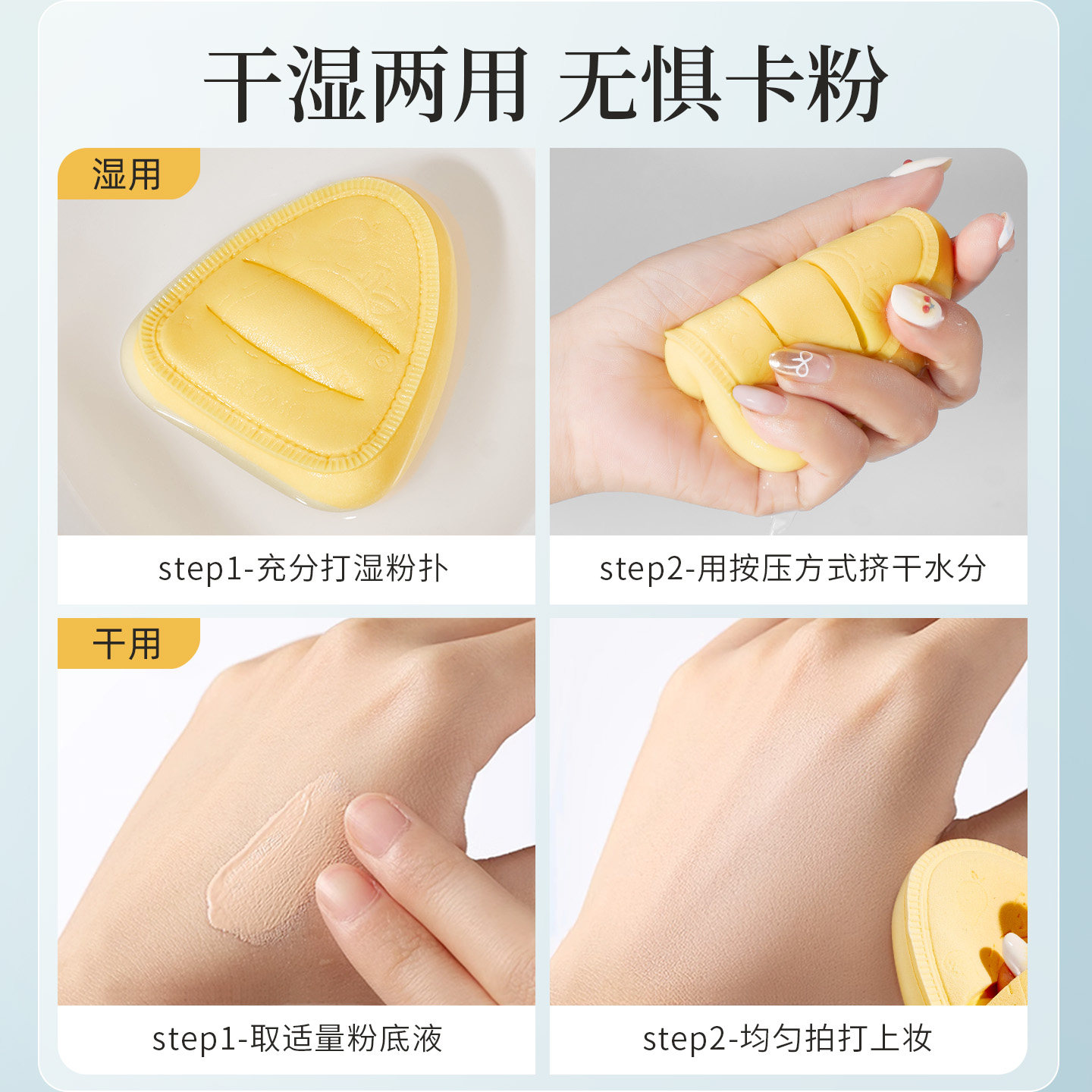 干湿两用 无惧卡粉

湿用

step1-充分打湿粉扑

step2-用按压方式挤干水分

干用

step1-取适量粉底液

step2-均匀拍打上妆