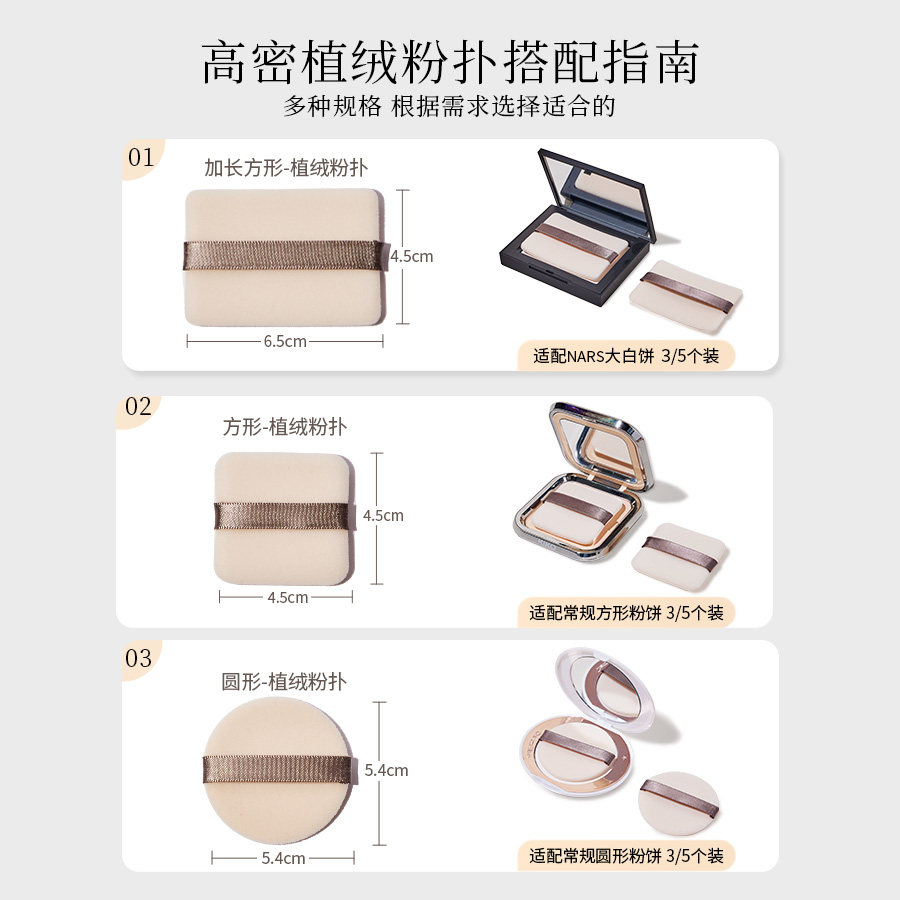 高密植绒粉扑搭配指南
多种规格 根据需求选择适合的

01
加长方形-植绒粉扑
4.5cm
6.5cm
适配NARS大白饼 3/5个装

02
方形-植绒粉扑
4.5cm
4.5cm
适配常规方形粉饼 3/5个装

03
圆形-植绒粉扑
5.4cm
5.4cm
适配常规圆形粉饼 3/5个装