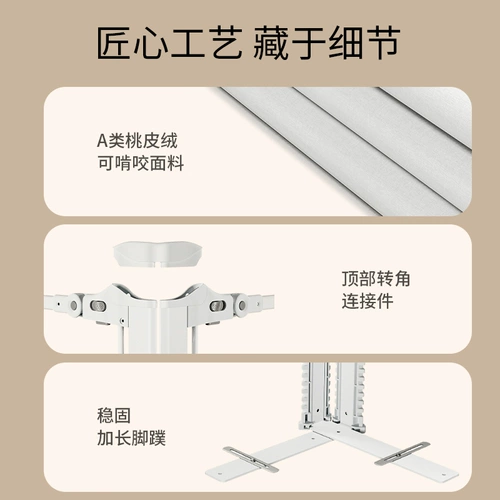 匠心工艺 藏于细节

A类桃皮绒
可啃咬面料

顶部转角
连接件

稳固
加长脚蹼