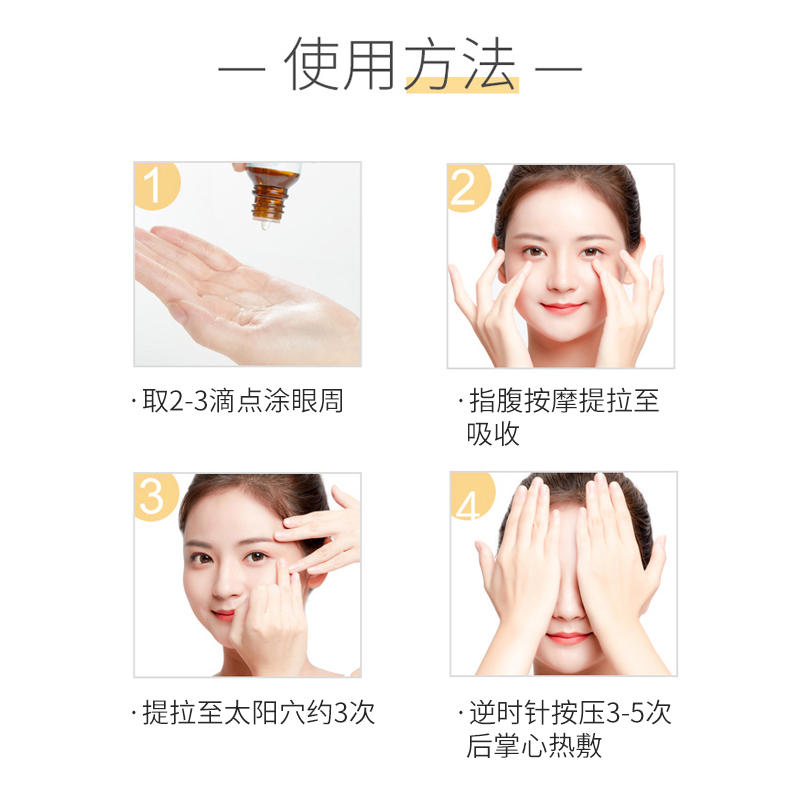 — 使用方法 —

1

· 取2-3滴点涂眼周

2

· 指腹按摩提拉至吸收

3

· 提拉至太阳穴约3次

4

· 逆时针按压3-5次后掌心热敷