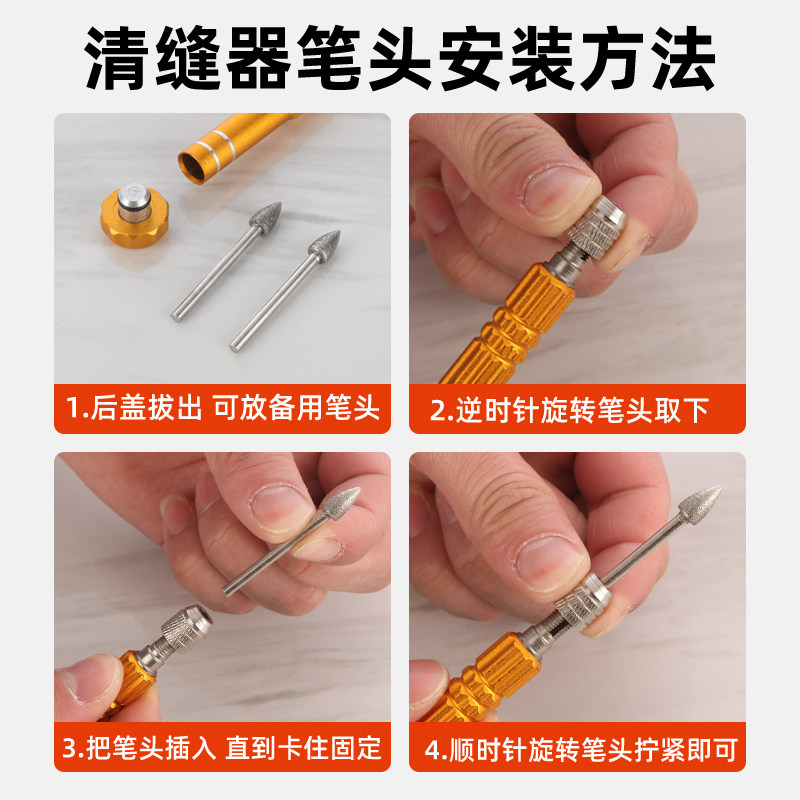 清缝器笔头安装方法

1.后盖拔出 可放备用笔头

2.逆时针旋转笔头取下

3.把笔头插入 直到卡住固定

4.顺时针旋转笔头拧紧即可