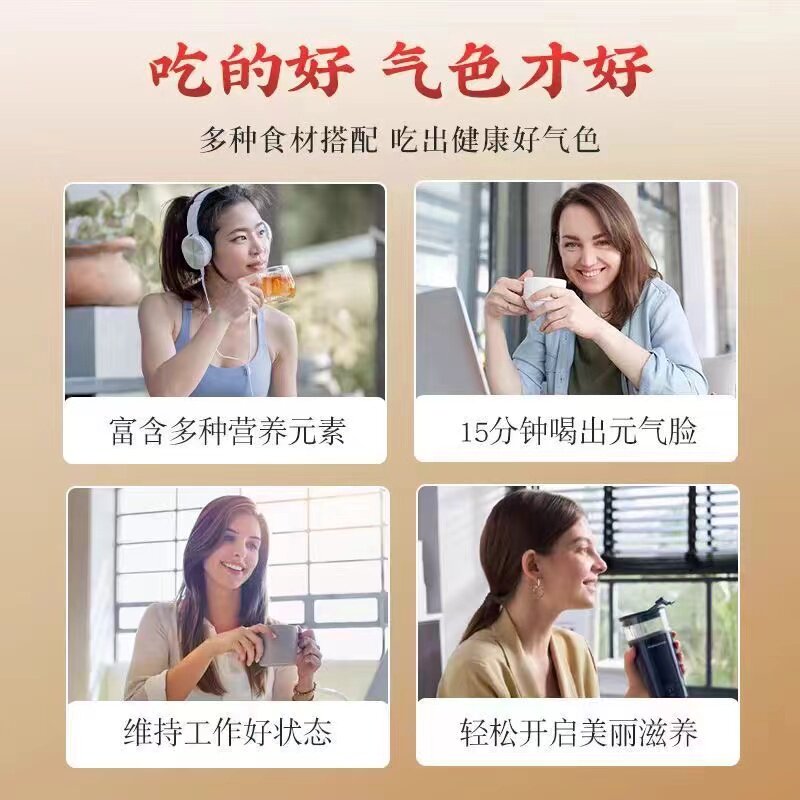 吃的好 气色才好

多种食材搭配 吃出健康好气色

富含多种营养元素

15分钟喝出元气脸

维持工作好状态

轻松开启美丽滋养