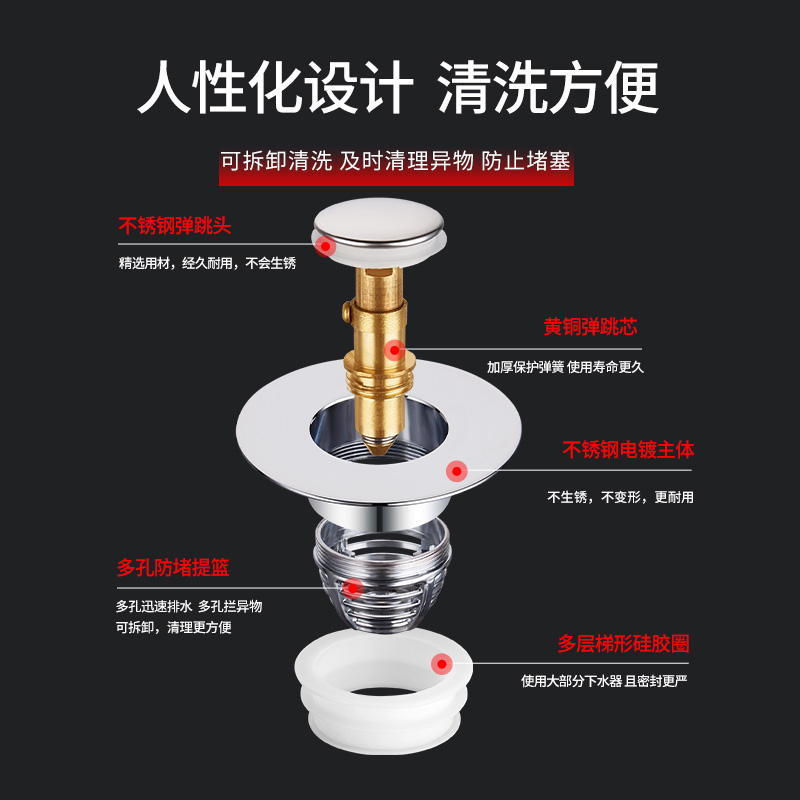 人性化设计 清洗方便

可拆卸清洗 及时清理异物 防止堵塞

不锈钢弹跳头

精选用材，经久耐用，不会生锈

黄铜弹跳芯

加厚保护弹簧 使用寿命更久

不锈钢电镀主体

不生锈，不变形，更耐用

多孔防堵提篮

多孔迅速排水 多孔拦异物
可拆卸，清理更方便

多层梯形硅胶圈

使用大部分下水器 且密封更严