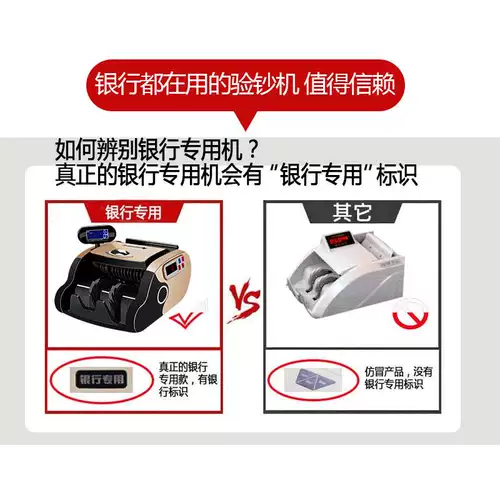 银行都在用的验钞机 值得信赖

如何辨别银行专用机？
真正的银行专用机会有“银行专用”标识

银行专用

VS

其它

银行专用

真正的银行专用款，有银行标识

仿冒产品，没有银行专用标识