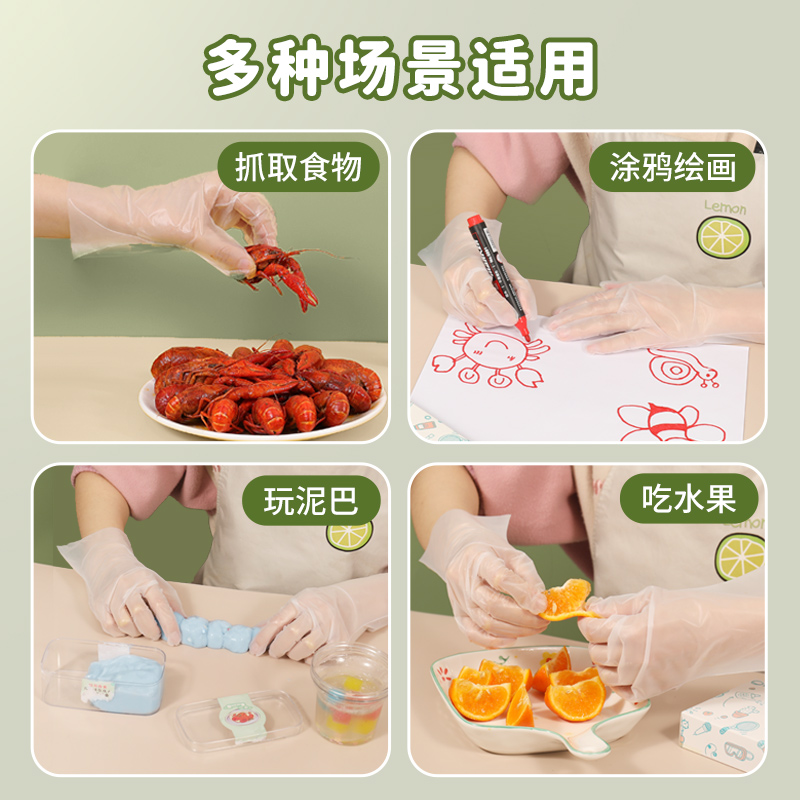 多种场景适用

抓取食物

涂鸦绘画

Lemon

玩泥巴

吃水果

Lemon