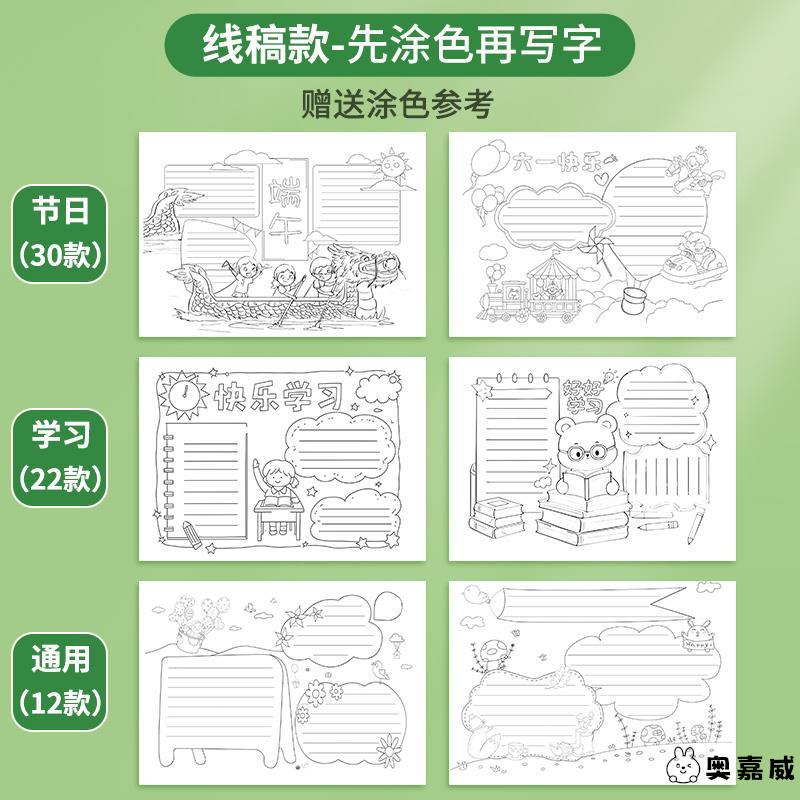 线稿款-先涂色再写字

赠送涂色参考

节日
(30款)

端午

六一快乐

学习
(22款)

快乐学习

好好学习

通用
(12款)

Happy

奥嘉威