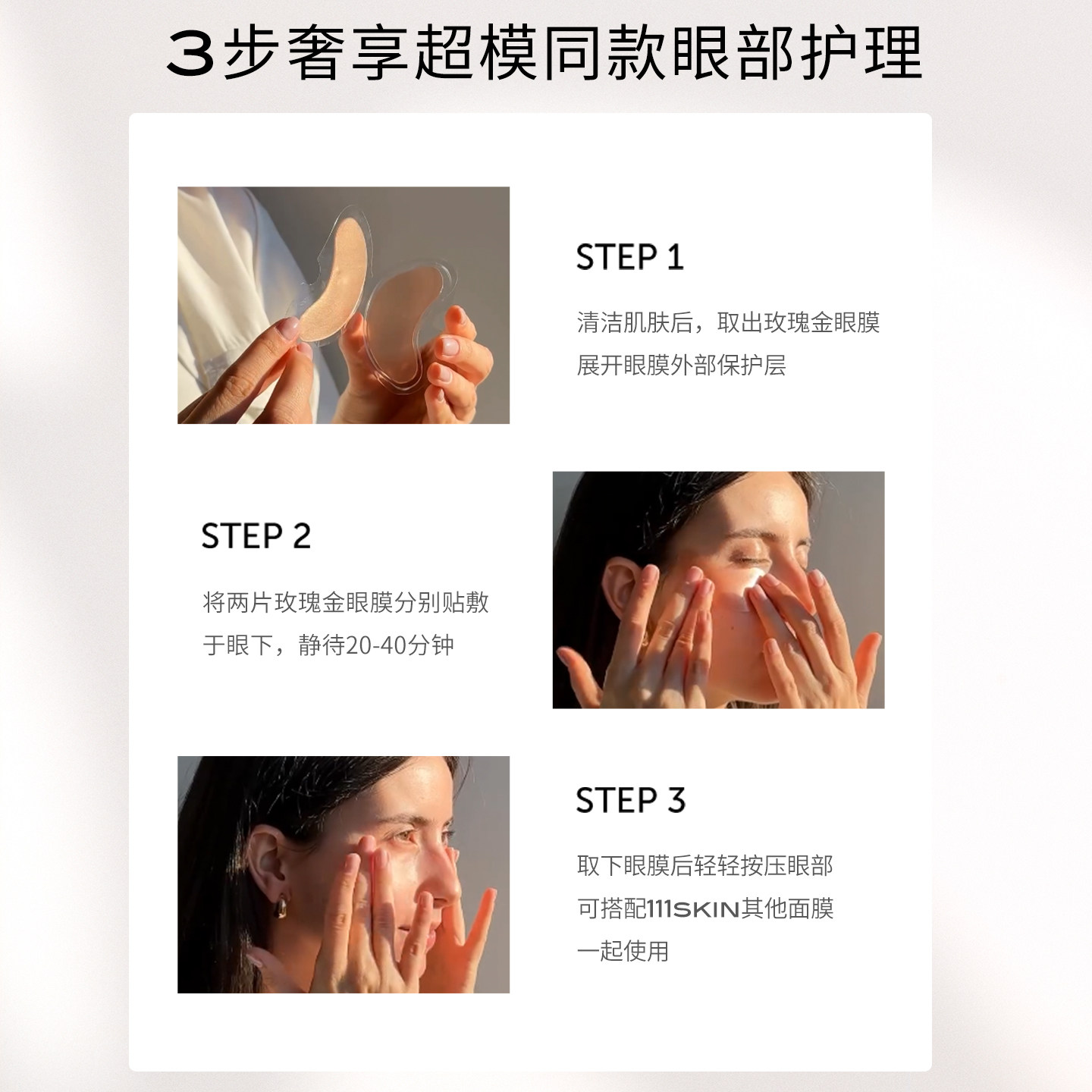 3步奢享超模同款眼部护理

STEP 1

清洁肌肤后，取出玫瑰金眼膜
展开眼膜外部保护层

STEP 2

将两片玫瑰金眼膜分别贴敷
于眼下，静待20-40分钟

STEP 3

取下眼膜后轻轻按压眼部
可搭配111SKIN其他面膜
一起使用