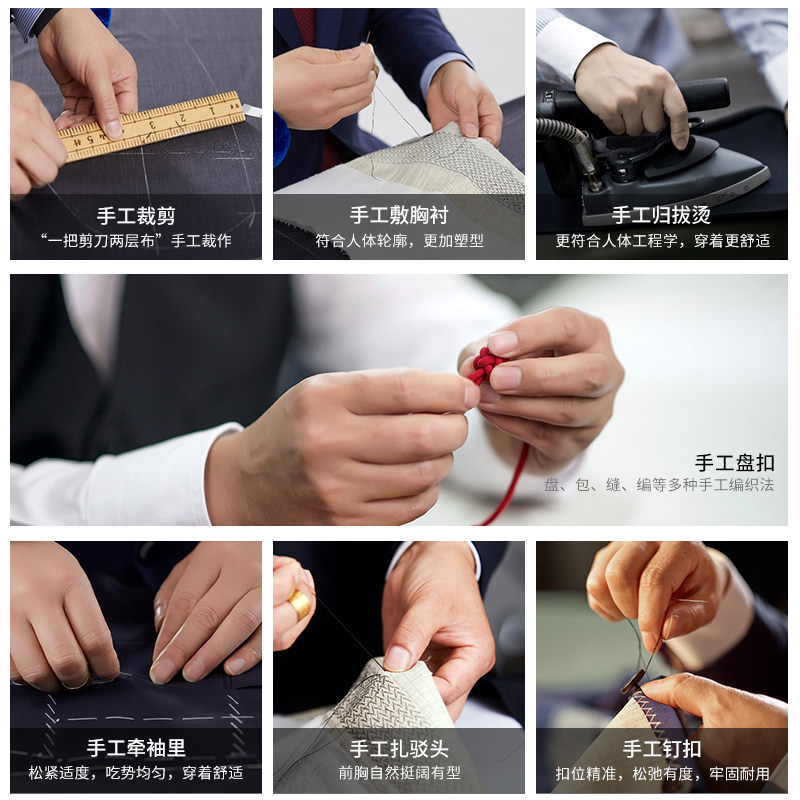 手工裁剪
“一把剪刀两层布”手工裁作

手工敷胸衬
符合人体轮廓，更加塑型

手工归拔烫
更符合人体工程学，穿着更舒适

手工盘扣
盘、包、缝、编等多种手工编织法

手工牵袖里
松紧适度，吃势均匀，穿着舒适

手工扎驳头
前胸自然挺阔有型

手工钉扣
扣位精准，松弛有度，牢固耐用