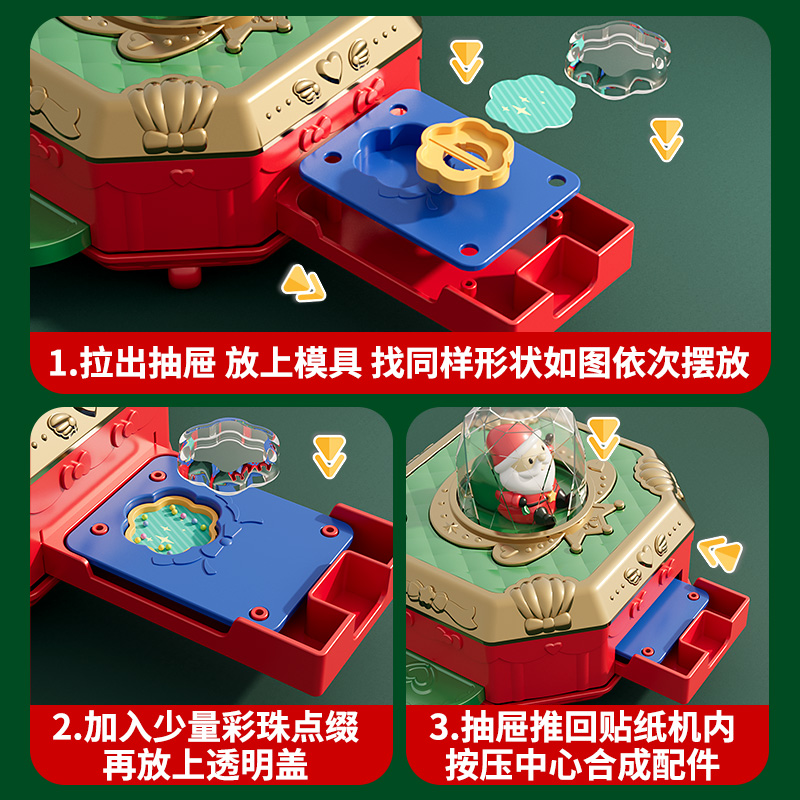 1.拉出抽屉 放上模具 找同样形状如图依次摆放

2.加入少量彩珠点缀
再放上透明盖

3.抽屉推回贴纸机内
按压中心合成配件