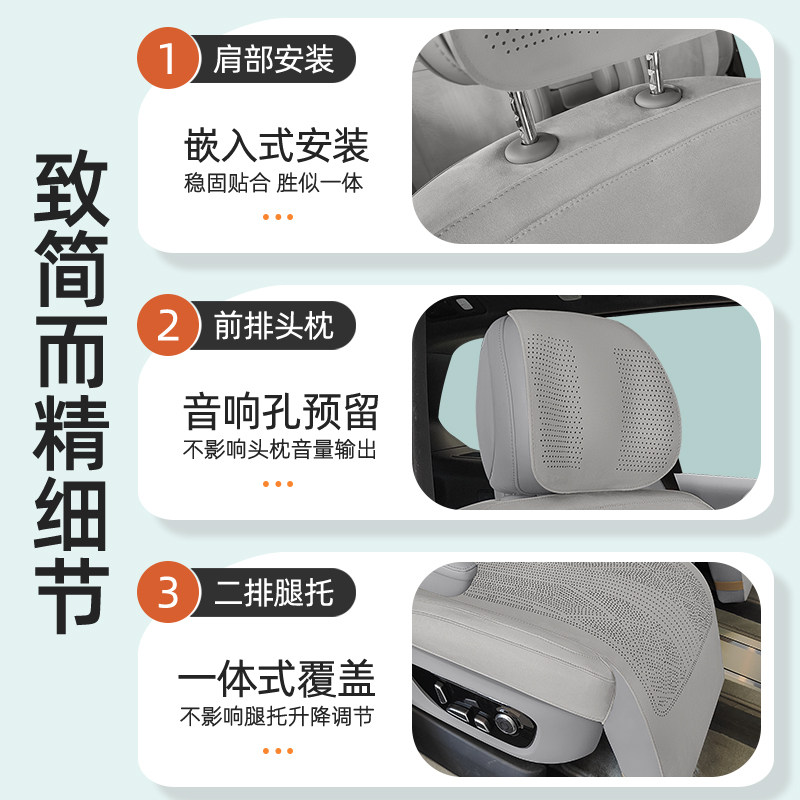 致简而精细节

1 肩部安装

嵌入式安装
稳固贴合 胜似一体

2 前排头枕

音响孔预留
不影响头枕音量输出

3 二排腿托

一体式覆盖
不影响腿托升降调节