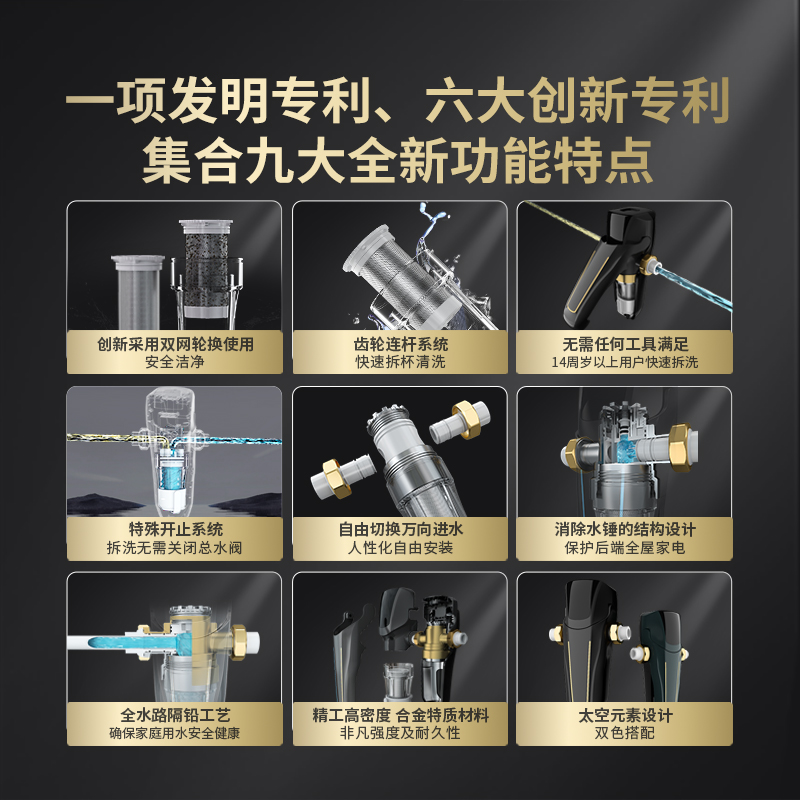 一项发明专利、六大创新专利
集合九大全新功能特点

创新采用双网轮换使用
安全洁净

齿轮连杆系统
快速拆杯清洗

无需任何工具满足
14周岁以上用户快速拆洗

特殊开止系统
拆洗无需关闭总水阀

自由切换万向进水
人性化自由安装

消除水锤的结构设计
保护后端全屋家电

全水路隔铅工艺
确保家庭用水安全健康

精工高密度 合金特质材料
非凡强度及耐久性

太空元素设计
双色搭配