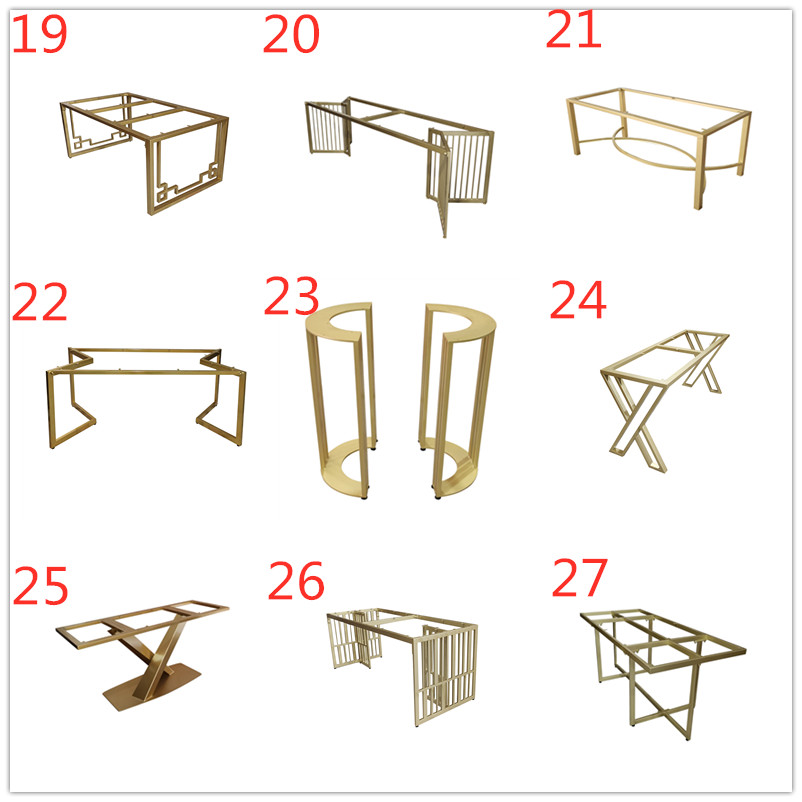 19

20

21

22

23

24

25

26

27