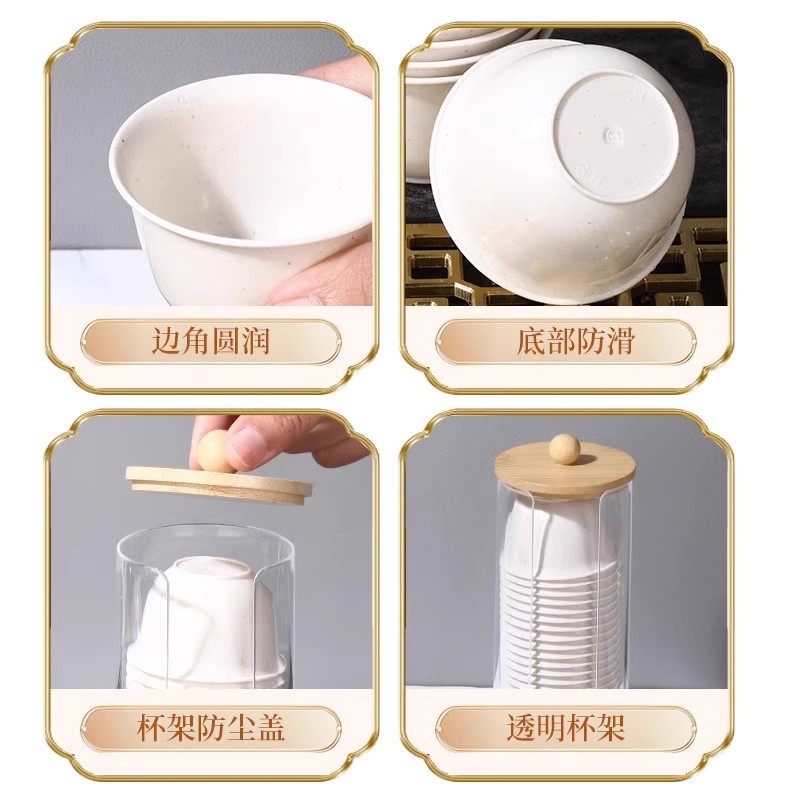 边角圆润

底部防滑

杯架防尘盖

透明杯架