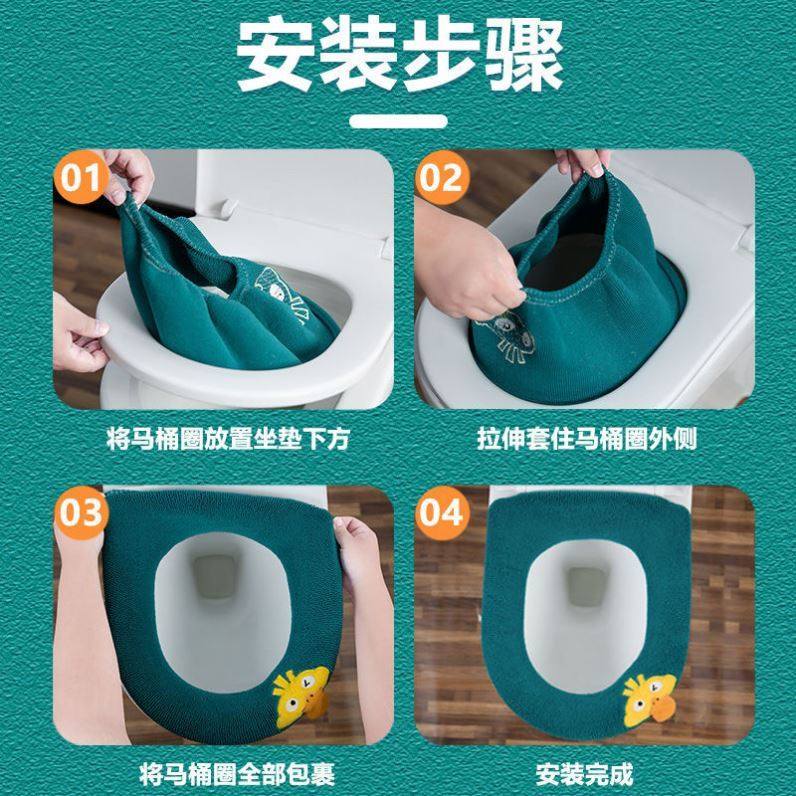 安装步骤

01

将马桶圈放置坐垫下方

02

拉伸套住马桶圈外侧

03

将马桶圈全部包裹

04

安装完成