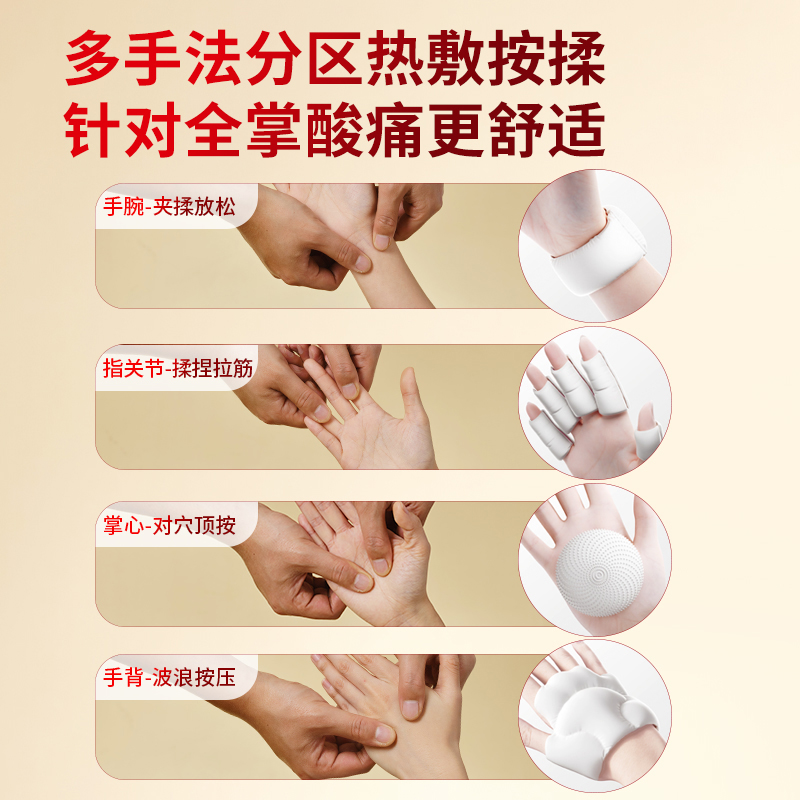 多手法分区热敷按揉
针对全掌酸痛更舒适

手腕-夹揉放松

指关节-揉捏拉筋

掌心-对穴顶按

手背-波浪按压