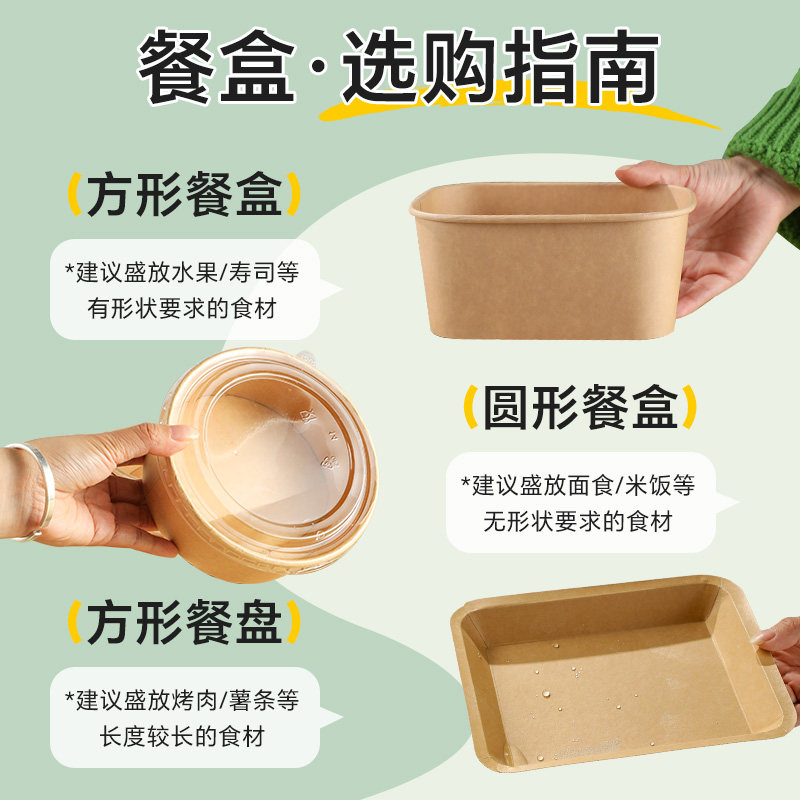 餐盒·选购指南

(方形餐盒)

*建议盛放水果/寿司等有形状要求的食材

(圆形餐盒)

*建议盛放面食/米饭等无形状要求的食材

(方形餐盘)

*建议盛放烤肉/薯条等长度较长的食材