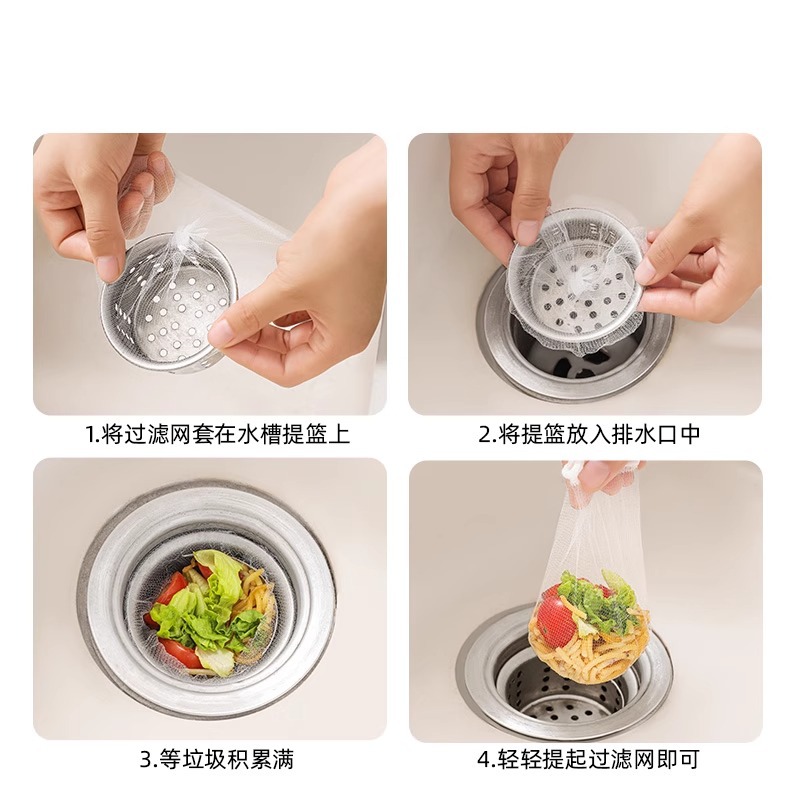 1.将过滤网套在水槽提篮上

2.将提篮放入排水口中

3.等垃圾积累满

4.轻轻提起过滤网即可