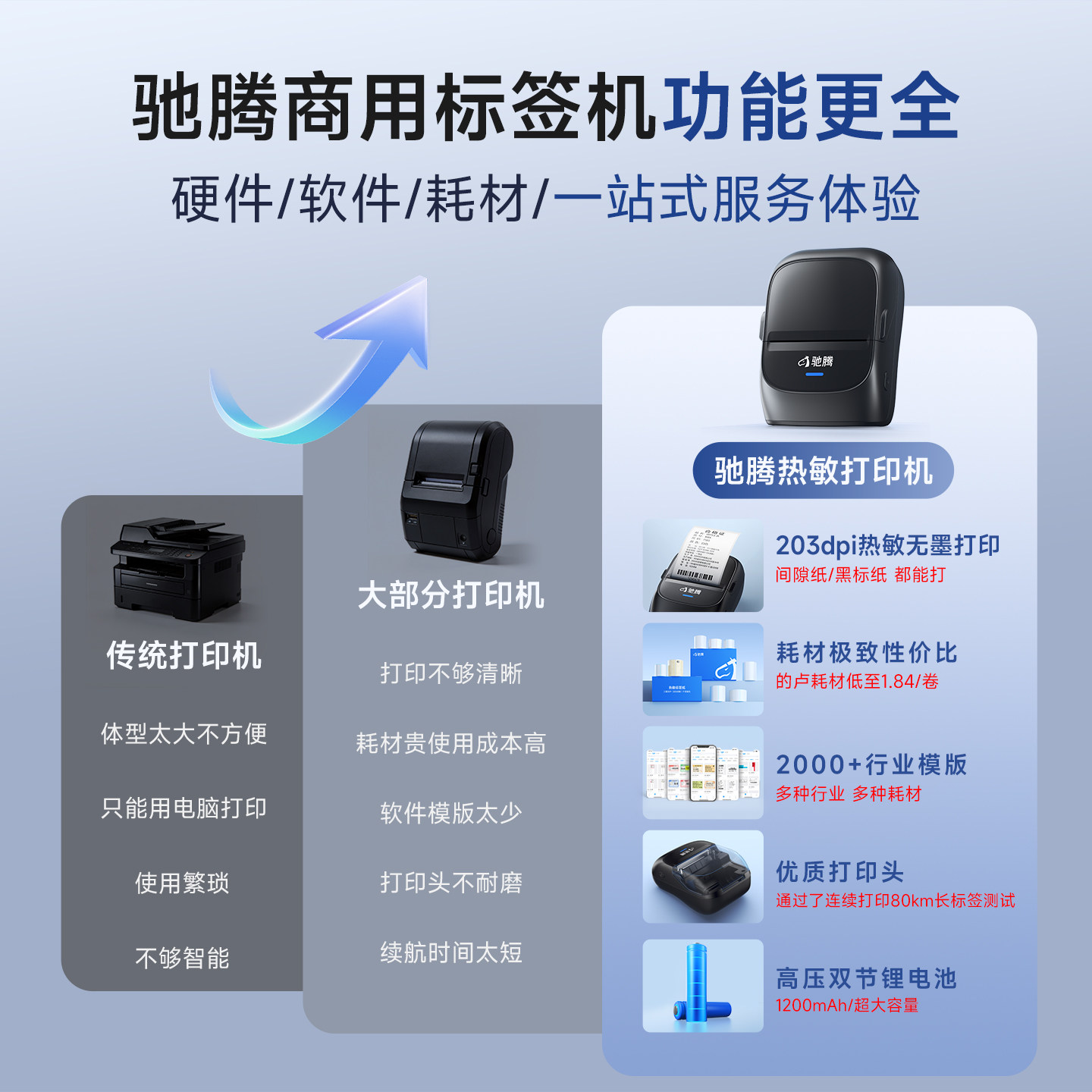 驰腾商用标签机功能更全

硬件/软件/耗材/一站式服务体验

传统打印机

体型太大不方便

只能用电脑打印

使用繁琐

不够智能

大部分打印机

打印不够清晰

耗材贵使用成本高

软件模版太少

打印头不耐磨

续航时间太短

驰腾

驰腾热敏打印机

203dpi热敏无墨打印
间隙纸/黑标纸 都能打

耗材极致性价比
的卢耗材低至1.84/卷

2000+行业模版
多种行业 多种耗材

优质打印头
通过了连续打印80km长标签测试

高压双节锂电池
1200mAh/超大容量