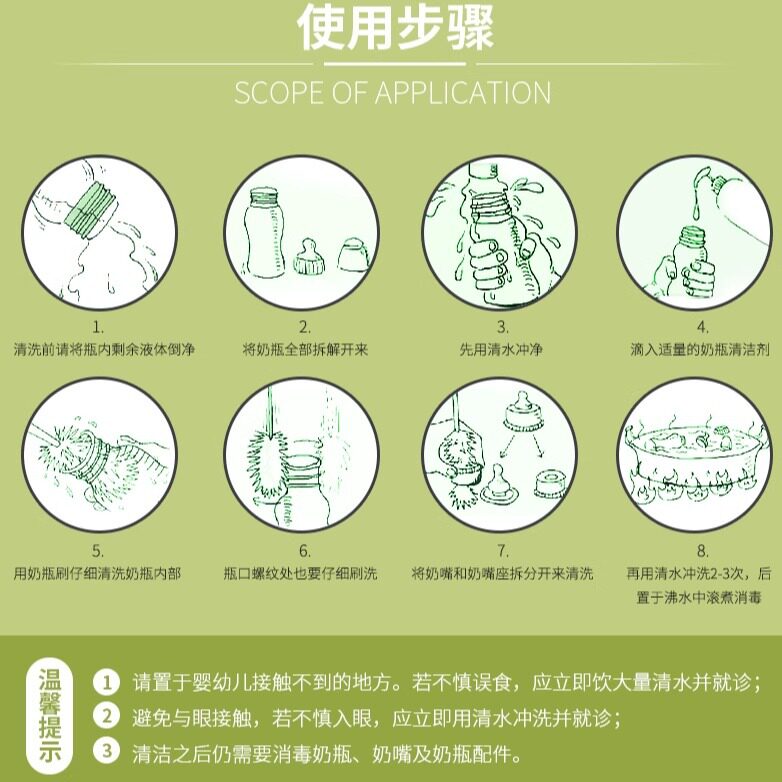 使用步骤

SCOPE OF APPLICATION

1.
清洗前请将瓶内剩余液体倒净

2.
将奶瓶全部拆解开来

3.
先用清水冲净

4.
滴入适量的奶瓶清洁剂

5.
用奶瓶刷仔细清洗奶瓶内部

6.
瓶口螺纹处也要仔细刷洗

7.
将奶嘴和奶嘴座拆分开来清洗

8.
再用清水冲洗2-3次，后置于沸水中滚煮消毒

温馨提示

1 请置于婴幼儿接触不到的地方。若不慎误食，应立即饮大量清水并就诊；

2 避免与眼接触，若不慎入眼，应立即用清水冲洗并就诊；

3 清洁之后仍需要消毒奶瓶、奶嘴及奶瓶配件。