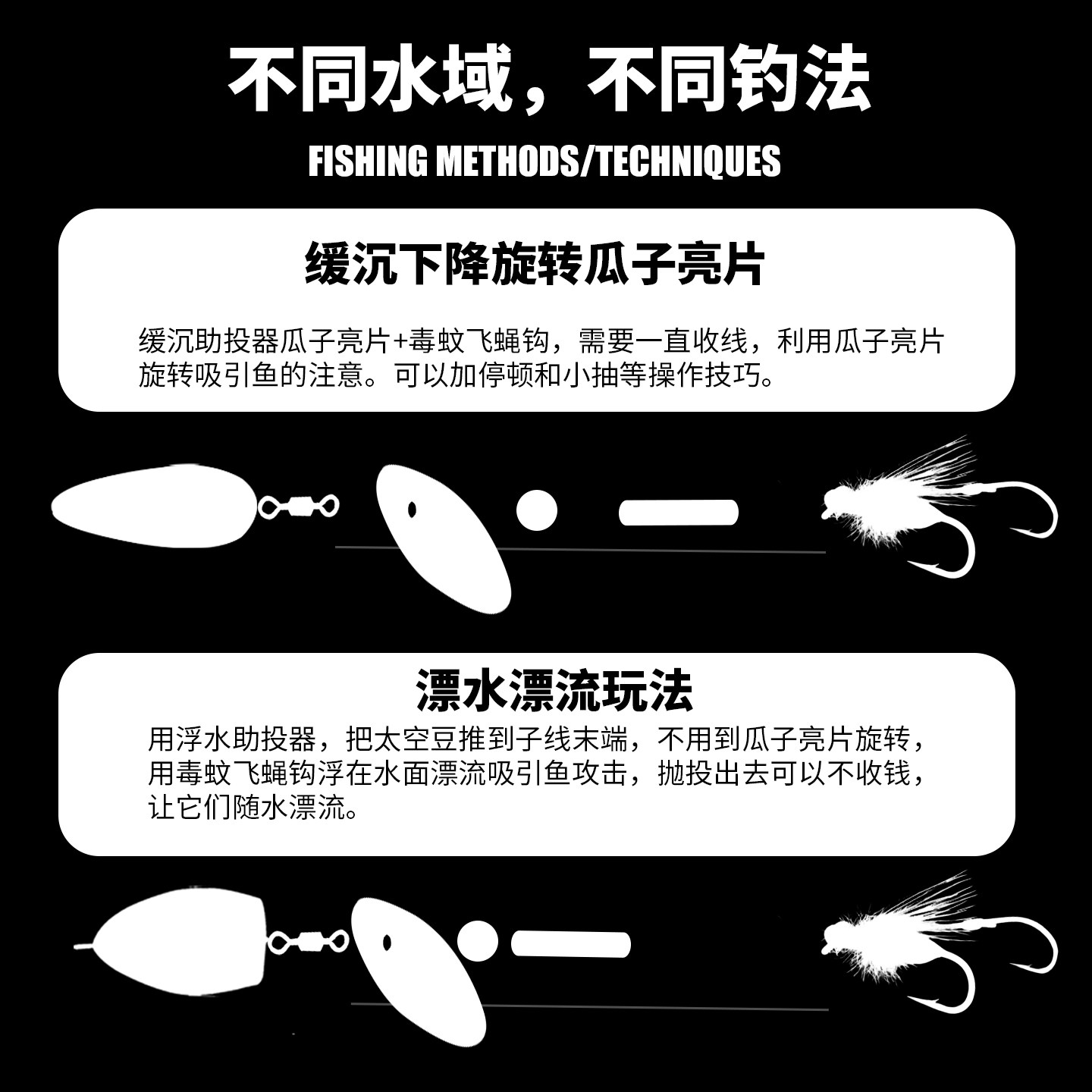 不同水域，不同钓法

FISHING METHODS/TECHNIQUES

缓沉下降旋转瓜子亮片

缓沉助投器瓜子亮片+毒蚊飞蝇钩，需要一直收线，利用瓜子亮片旋转吸引鱼的注意。可以加停顿和小抽等操作技巧。

漂水漂流玩法

用浮水助投器，把太空豆推到子线末端，不用到瓜子亮片旋转，用毒蚊飞蝇钩浮在水面漂流吸引鱼攻击，抛投出去可以不收钱，让它们随水漂流。