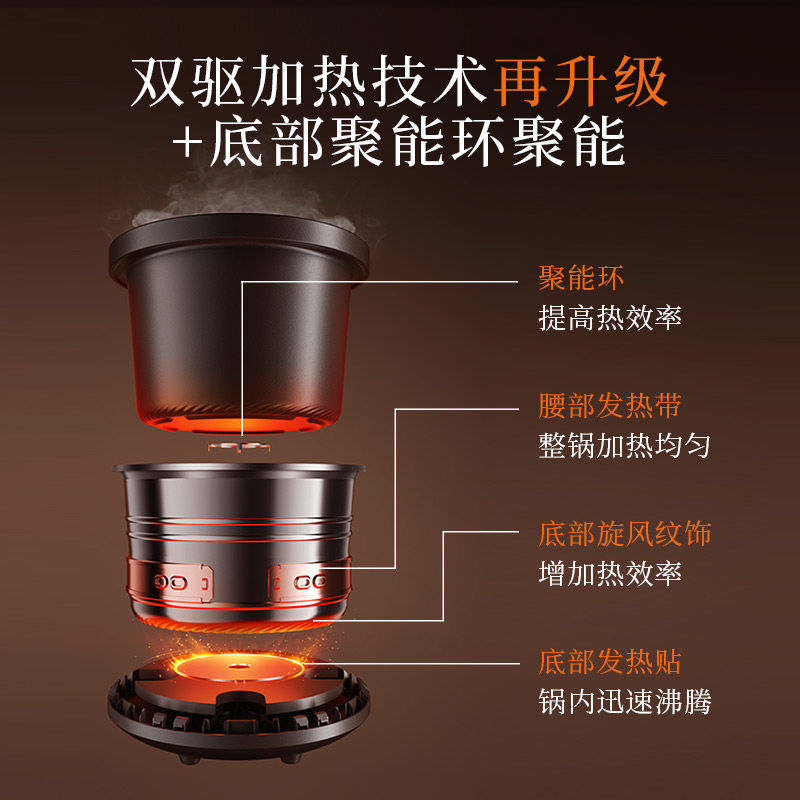 双驱加热技术再升级
+底部聚能环聚能

聚能环
提高热效率

腰部发热带
整锅加热均匀

底部旋风纹饰
增加热效率

底部发热贴
锅内迅速沸腾