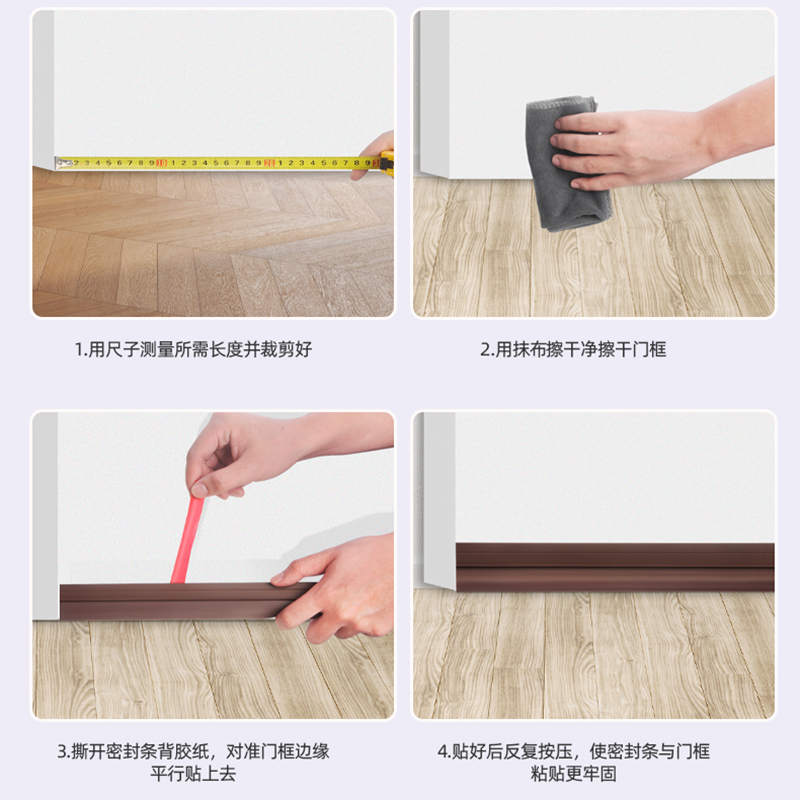 2 3 4 5 6 7 8 9 10 1 2 3 4 5 6 7 8 9 20 1 2 3 4 5 6 7 8 9

1.用尺子测量所需长度并裁剪好

2.用抹布擦干净擦干门框

3.撕开密封条背胶纸，对准门框边缘平行贴上去

4.贴好后反复按压，使密封条与门框粘贴更牢固